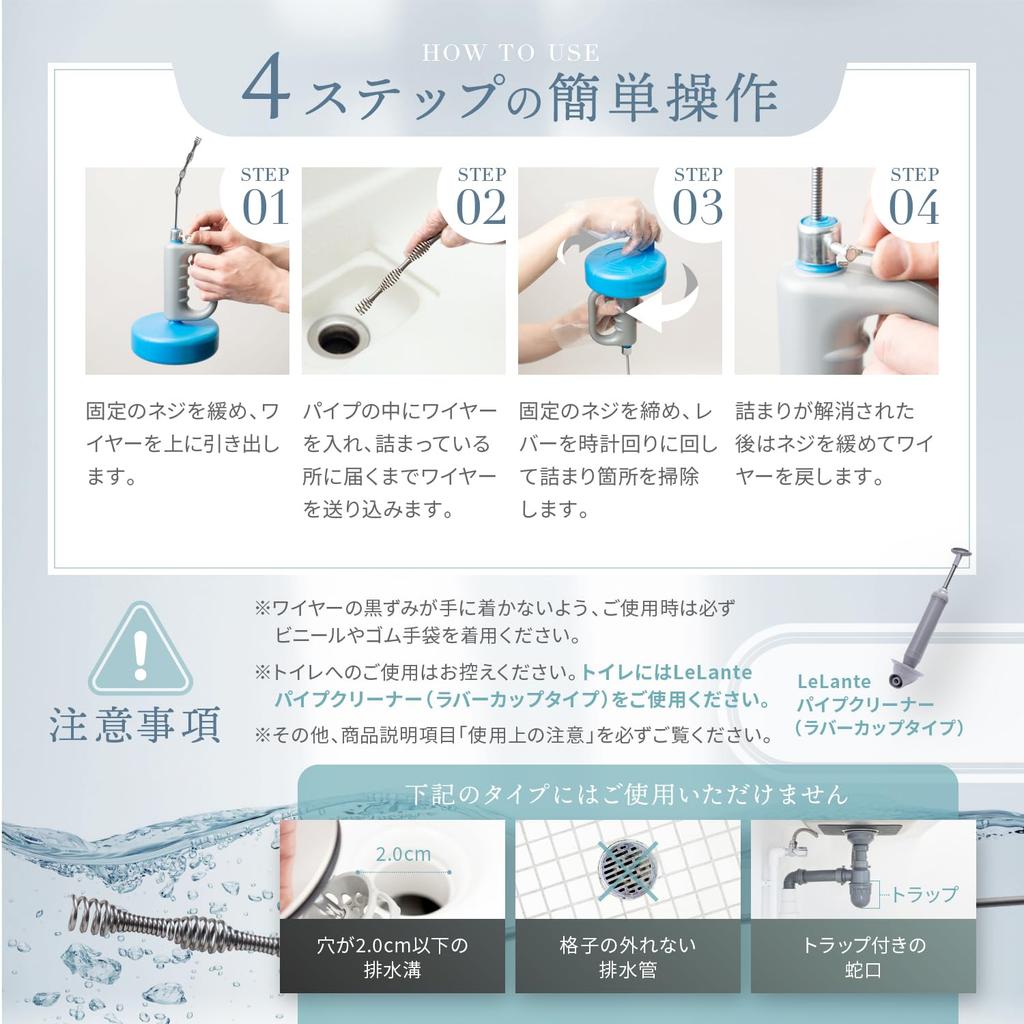 HOW TO USE
4ステップの簡単操作

STEP 01
固定のネジを緩め、ワイヤーを上に引き出します。

STEP 02
パイプの中にワイヤーを入れ、詰まっている所に届くまでワイヤーを送り込みます。

STEP 03
固定のネジを締め、レバーを時計回りに回して詰まり箇所を掃除します。

STEP 04
詰まりが解消された後はネジを緩めてワイヤーを戻します。

注意事項

※ワイヤーの黒ずみが手に着かないよう、ご使用時は必ずビニールやゴム手袋を着用ください。
※トイレへのご使用はお控えください。トイレにはLeLante パイプクリーナー（ラバーカップタイプ）をご使用ください。
※その他、商品説明項目「使用上の注意」を必ずご覧ください。

LeLante
パイプクリーナー
（ラバーカップタイプ）

下記のタイプにはご使用いただけません

2.0cm
穴が2.0cm以下の排水溝

格子の外れない排水管

トラップ
トラップ付きの蛇口