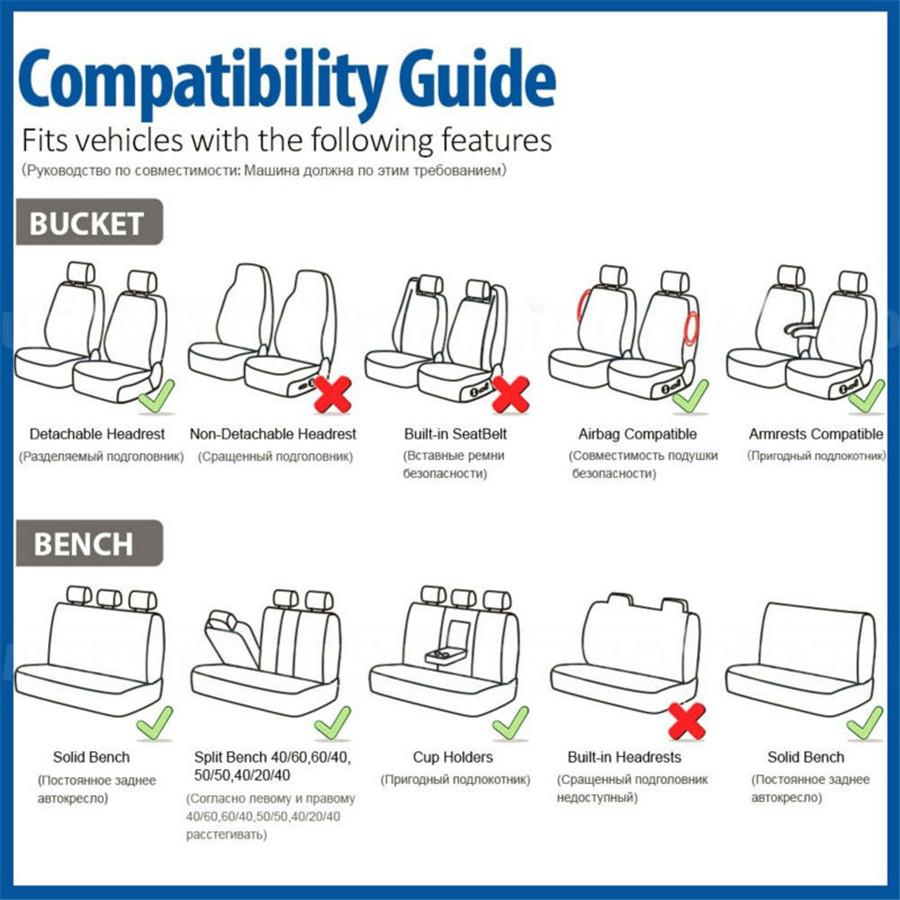 Compatibility Guide
Fits vehicles with the following features
(Руководство по совместимости: Машина должна по этим требованием)

BUCKET

Detachable Headrest
(Разделяемый подголовник)

Non-Detachable Headrest
(Сращенный подголовник)

Built-in SeatBelt
(Вставные ремни безопасности)

Airbag Compatible
(Совместимость подушки безопасности)

Armrests Compatible
(Пригодный подлокотник)

BENCH

Solid Bench
(Постоянное заднее автокресло)

Split Bench 40/60,60/40, 50/50,40/20/40
(Согласно левому и правому 40/60,60/40,50/50,40/20/40 расстегивать)

Cup Holders
(Пригодный подлокотник)

Built-in Headrests
(Сращенный подголовник недоступный)

Solid Bench
(Постоянное заднее автокресло)