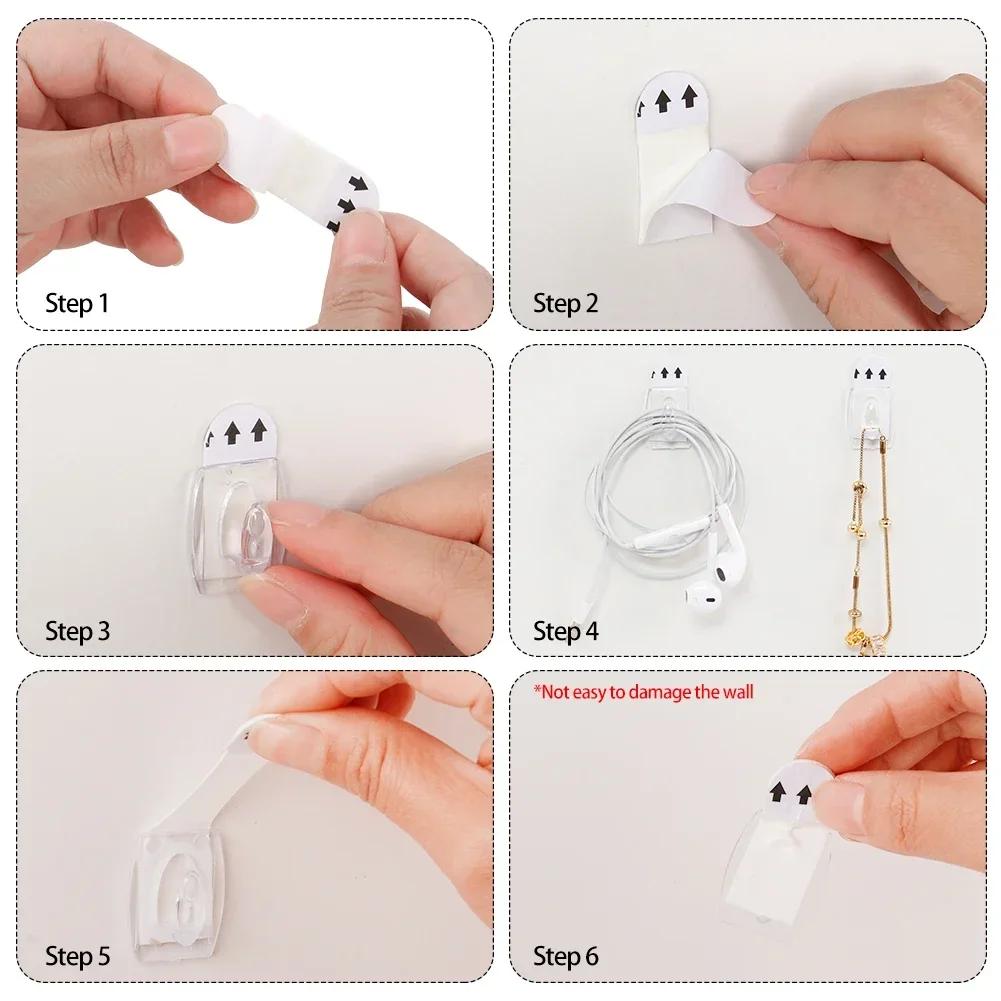 Step 1

Step 2

Step 3

Step 4

Step 5

*Not easy to damage the wall

Step 6