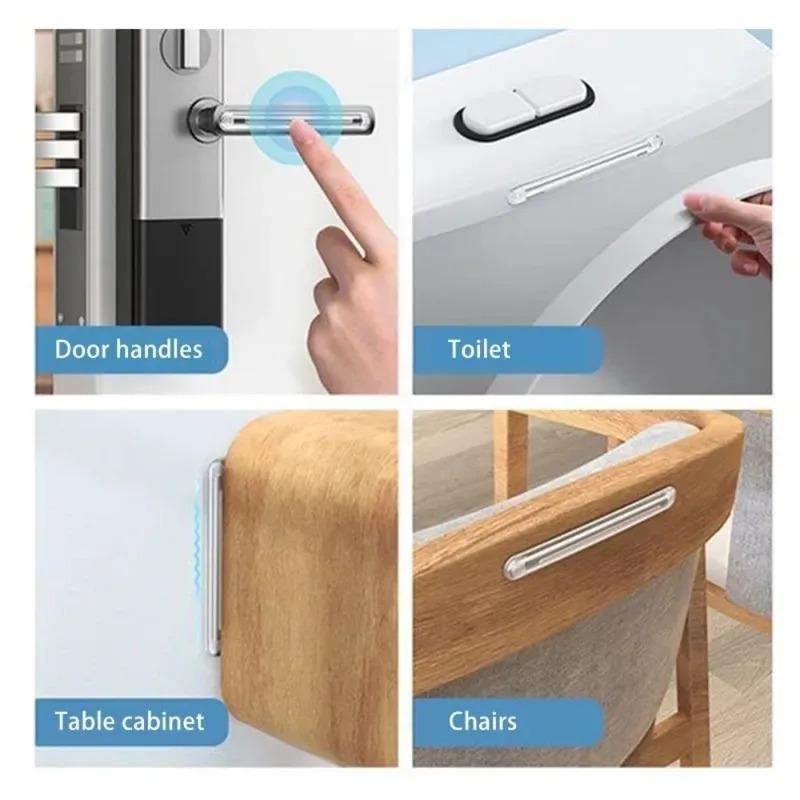 Door handles

Toilet

Table cabinet

Chairs