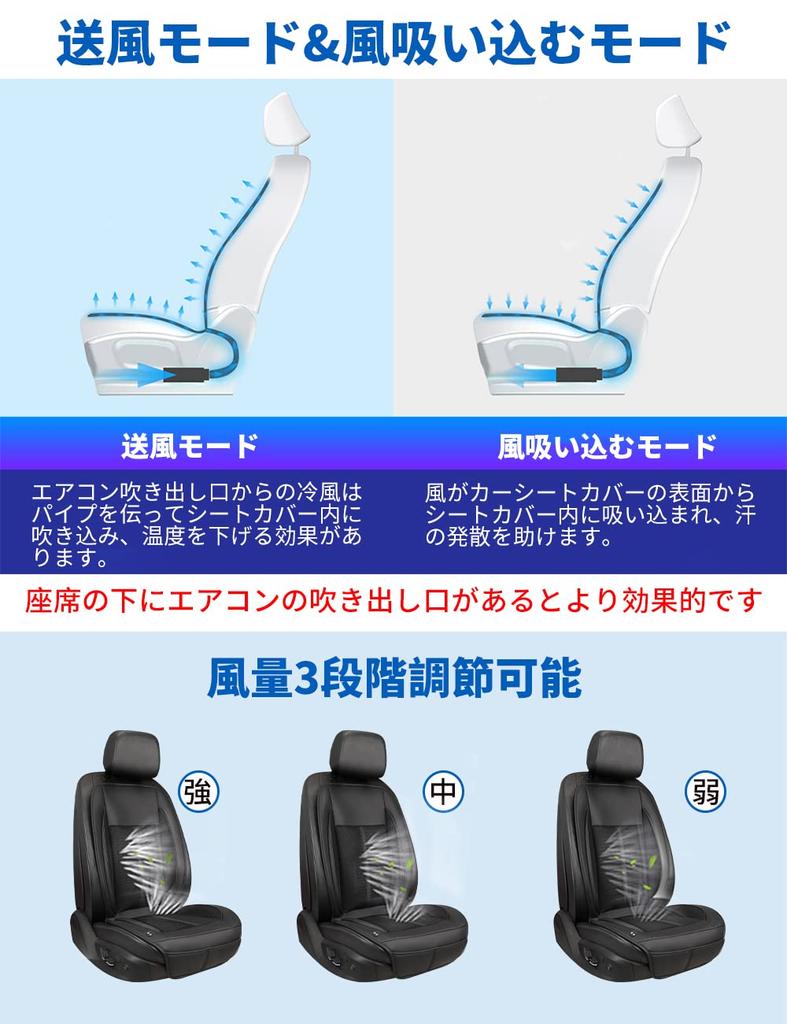 送風モード&風吸い込むモード

送風モード

エアコン吹き出し口からの冷風はパイプを伝ってシートカバー内に吹き込み、温度を下げる効果があります。

風吸い込むモード

風がカーシートカバーの表面からシートカバー内に吸い込まれ、汗の発散を助けます。

座席の下にエアコンの吹き出し口があるとより効果的です

風量3段階調節可能

強

中

弱