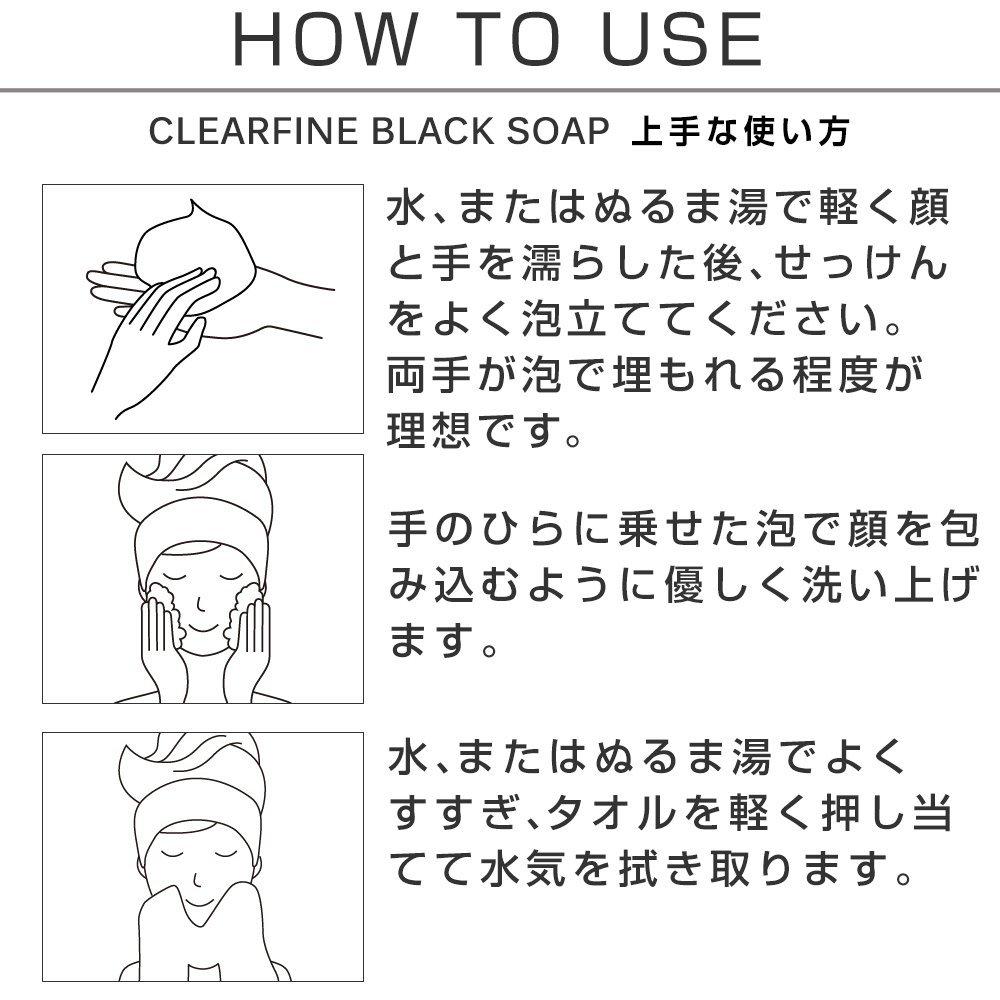 HOW TO USE

CLEARFINE BLACK SOAP 上手な使い方

水、またはぬるま湯で軽く顔と手を濡らした後、せっけんをよく泡立ててください。両手が泡で埋もれる程度が理想です。

手のひらに乗せた泡で顔を包み込むように優しく洗い上げます。

水、またはぬるま湯でよくすすぎ、タオルを軽く押し当てて水気を拭き取ります。