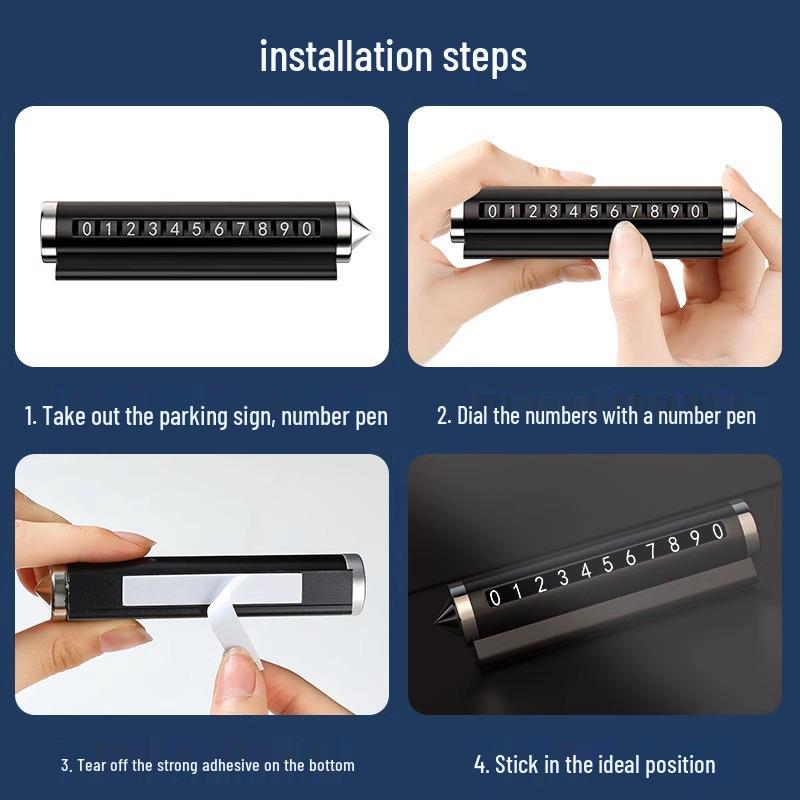 installation steps

0 1 2 3 4 5 6 7 8 9 0

0 1 2 3 4 5 6 7 8 9 0

1. Take out the parking sign, number pen

2. Dial the numbers with a number pen

0 1 2 3 4 5 6 7 8 9 0

3. Tear off the strong adhesive on the bottom

4. Stick in the ideal position