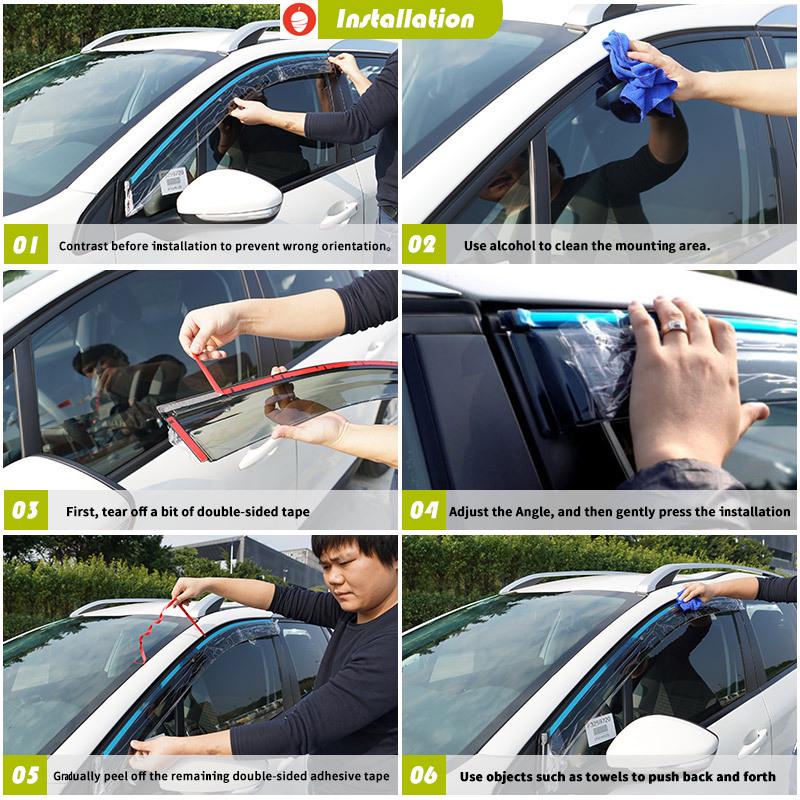 Installation

01 Contrast before installation to prevent wrong orientation。

02 Use alcohol to clean the mounting area.

03 First, tear off a bit of double-sided tape

04 Adjust the Angle, and then gently press the installation

05 Gradually peel off the remaining double-sided adhesive tape

06 Use objects such as towels to push back and forth