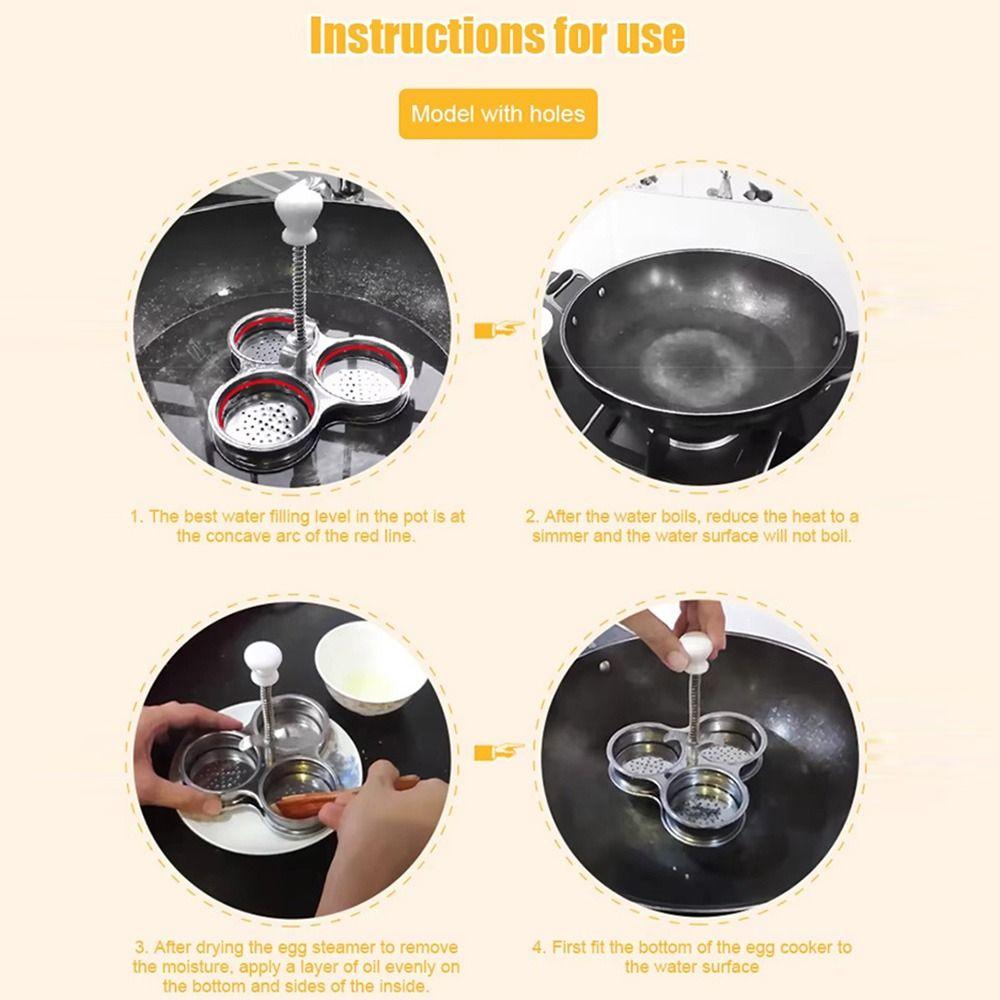 Instructions for use

Model with holes

1. The best water filling level in the pot is at the concave arc of the red line.

2. After the water boils, reduce the heat to a simmer and the water surface will not boil.

3. After drying the egg steamer to remove the moisture, apply a layer of oil evenly on the bottom and sides of the inside.

4. First fit the bottom of the egg cooker to the water surface