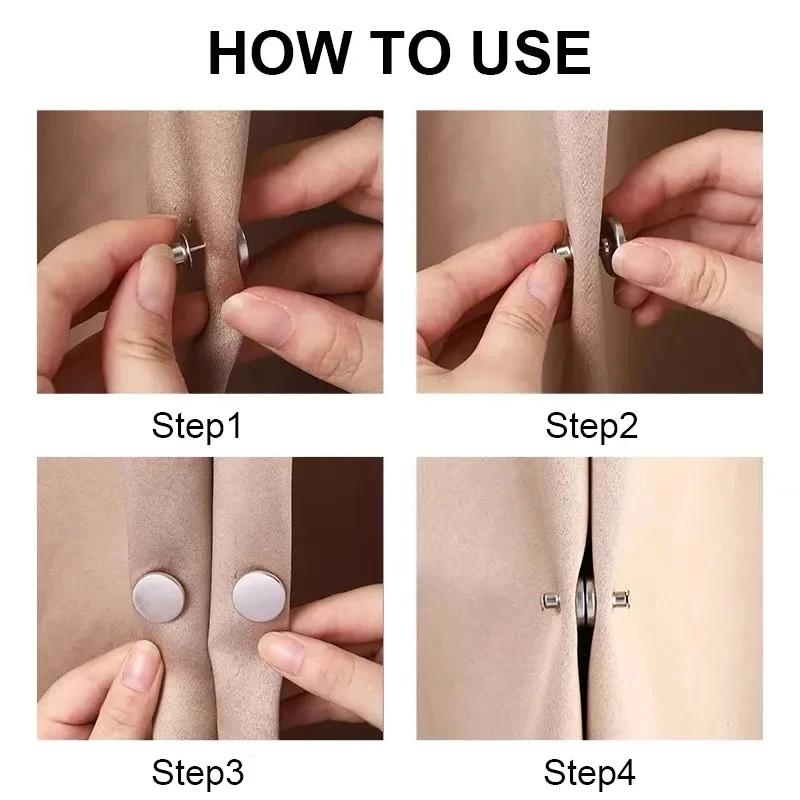 HOW TO USE

Step1

Step2

Step3

Step4