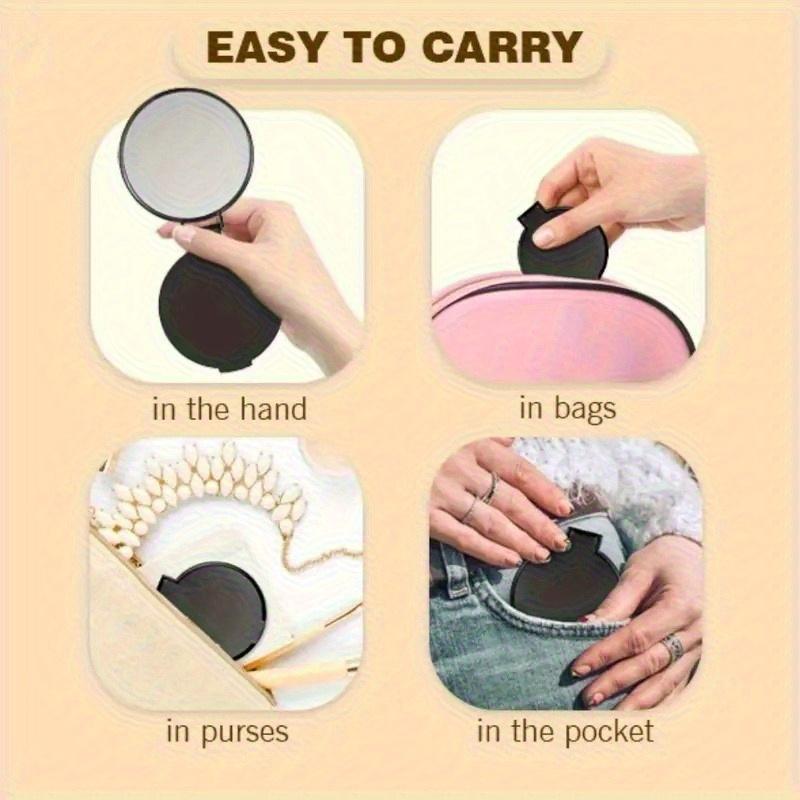 EASY TO CARRY

in the hand

in bags

in purses

in the pocket