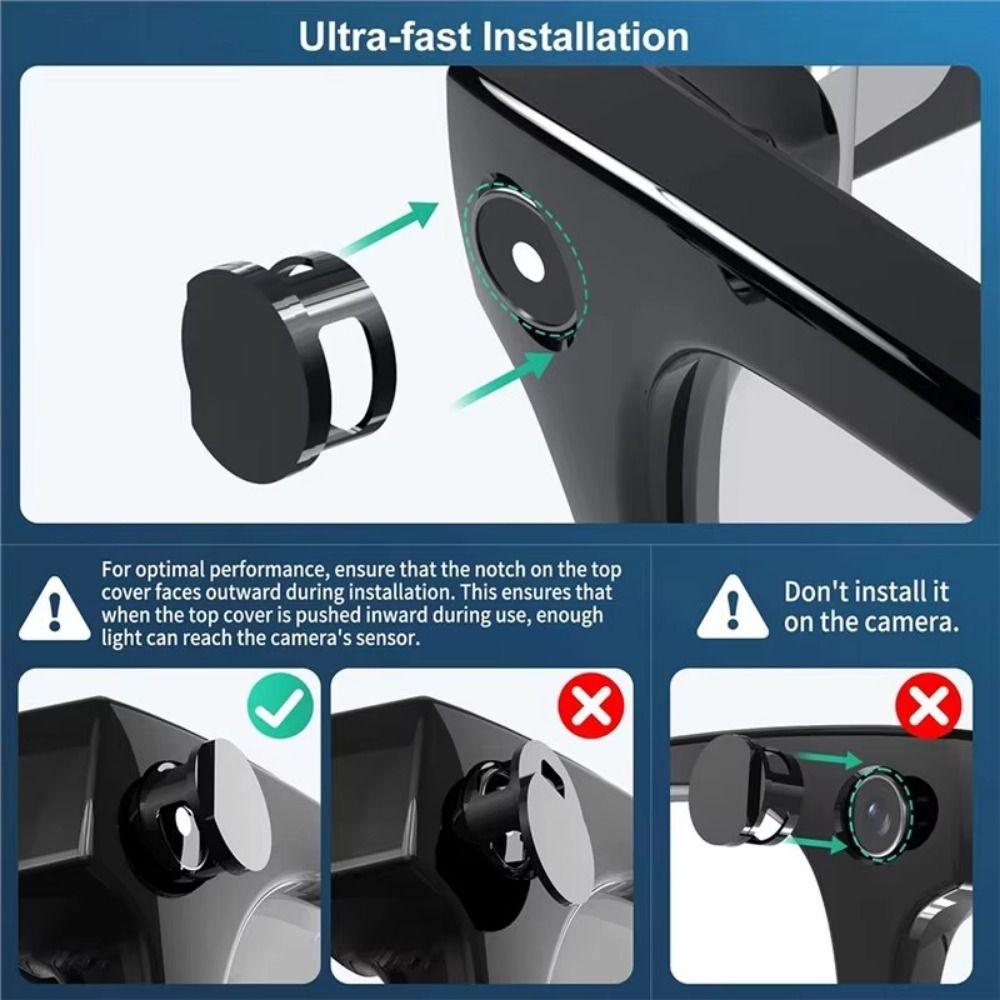 Ultra-fast Installation

For optimal performance, ensure that the notch on the top cover faces outward during installation. This ensures that when the top cover is pushed inward during use, enough light can reach the camera's sensor.

Don't install it on the camera.