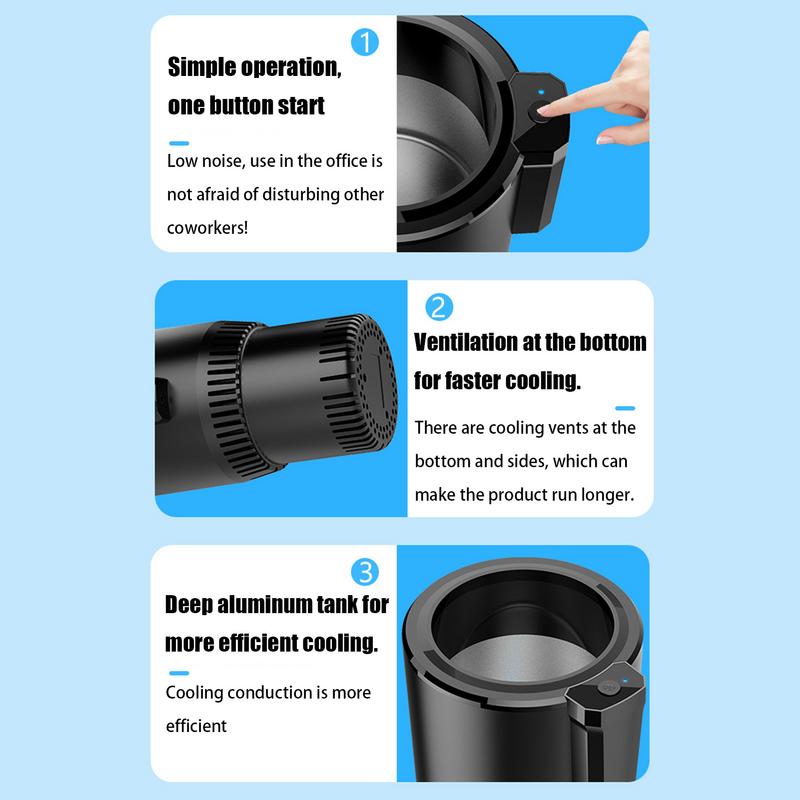 1

Simple operation, one button start

Low noise, use in the office is not afraid of disturbing other coworkers!

2

Ventilation at the bottom for faster cooling.

There are cooling vents at the bottom and sides, which can make the product run longer.

3

Deep aluminum tank for more efficient cooling.

Cooling conduction is more efficient