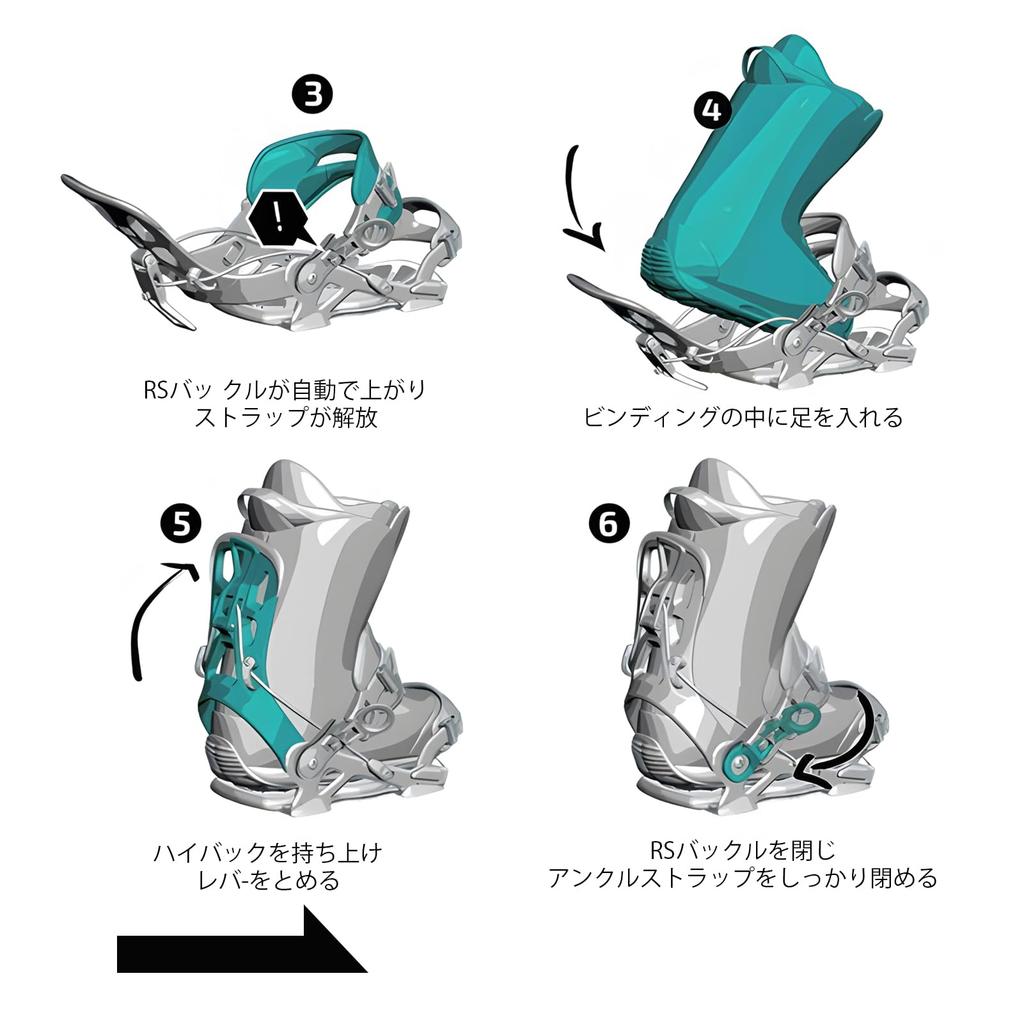 3

!

RSバッ クルが自動で上がり
ストラップが解放

4

ビンディングの中に足を入れる

5

ハイバックを持ち上げ
レバ-をとめる

6

RSバックルを閉じ
アンクルストラップをしっかり閉める