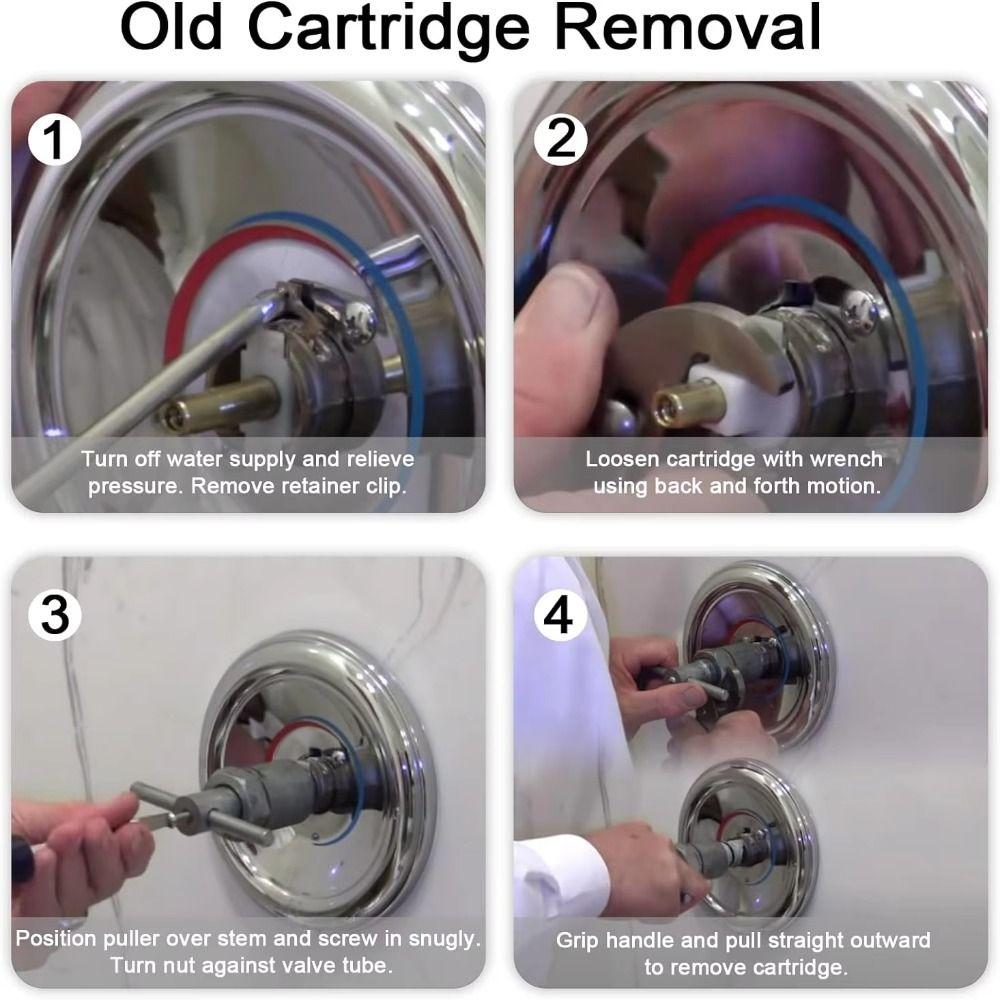 Old Cartridge Removal

1

Turn off water supply and relieve pressure. Remove retainer clip.

2

Loosen cartridge with wrench using back and forth motion.

3

Position puller over stem and screw in snugly. Turn nut against valve tube.

4

Grip handle and pull straight outward to remove cartridge.