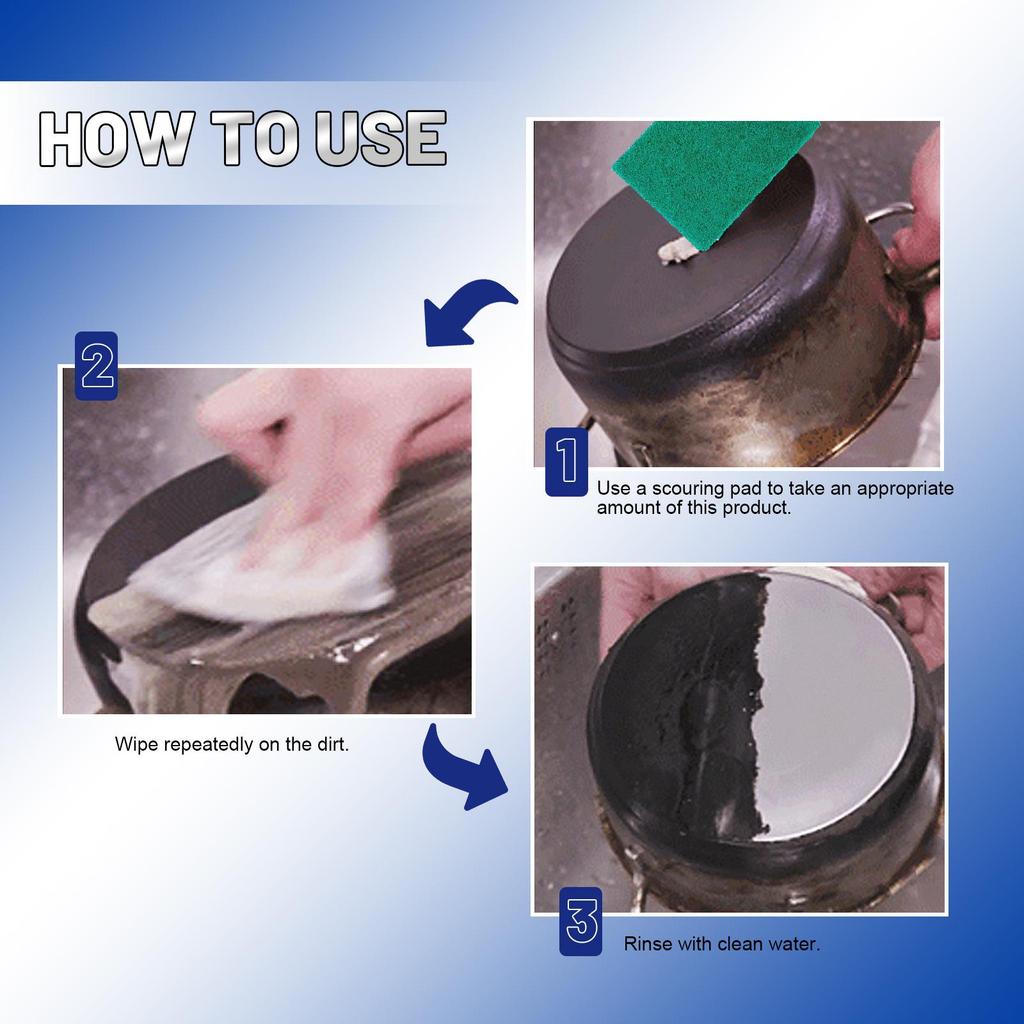 HOW TO USE

1

Use a scouring pad to take an appropriate amount of this product.

2

Wipe repeatedly on the dirt.

3

Rinse with clean water.