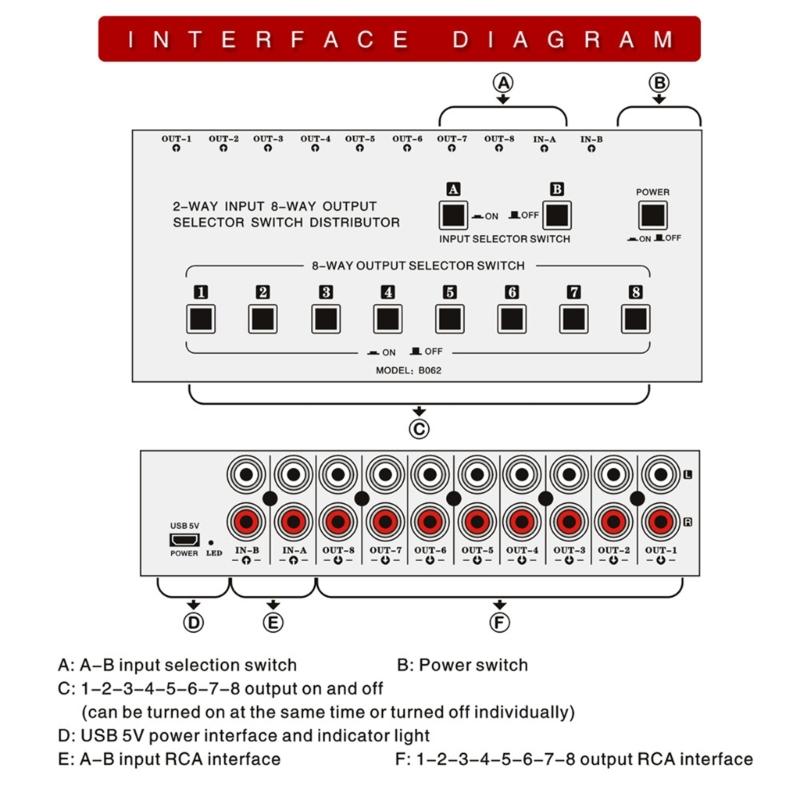 INTERFACE DIAGRAM

A

B

OUT-1 OUT-2 OUT-3 OUT-4 OUT-5 OUT-6 OUT-7 OUT-8 IN-A IN-B

2-WAY INPUT 8-WAY OUTPUT SELECTOR SWITCH DISTRIBUTOR

A ON OFF B

INPUT SELECTOR SWITCH

POWER

ON OFF

8-WAY OUTPUT SELECTOR SWITCH

1 2 3 4 5 6 7 8

ON OFF

MODEL: B062

C

L

R

USB 5V

POWER LED

IN-B IN-A OUT-8 OUT-7 OUT-6 OUT-5 OUT-4 OUT-3 OUT-2 OUT-1

D E F

A: A-B input selection switch

B: Power switch

C: 1-2-3-4-5-6-7-8 output on and off (can be turned on at the same time or turned off individually)

D: USB 5V power interface and indicator light

E: A-B input RCA interface

F: 1-2-3-4-5-6-7-8 output RCA interface