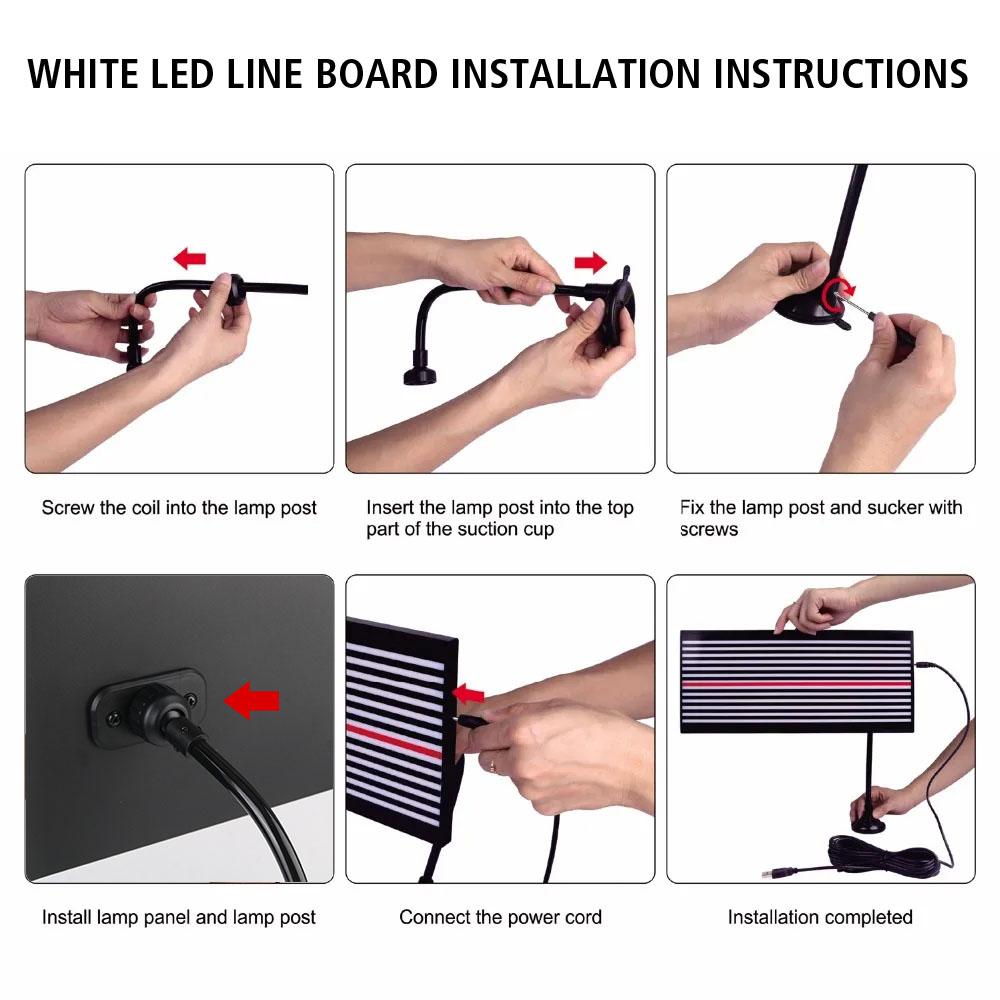 WHITE LED LINE BOARD INSTALLATION INSTRUCTIONS

Screw the coil into the lamp post

Insert the lamp post into the top part of the suction cup

Fix the lamp post and sucker with screws

Install lamp panel and lamp post

Connect the power cord

Installation completed