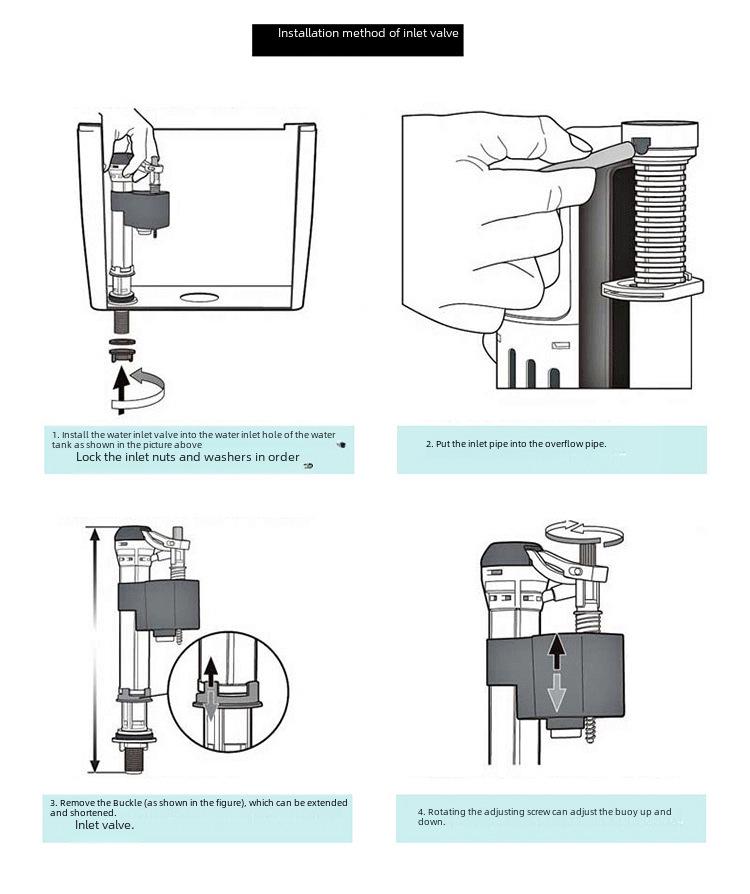 Installation method of inlet valve

1. Install the water inlet valve into the water inlet hole of the water tank as shown in the picture above
Lock the inlet nuts and washers in order

2. Put the inlet pipe into the overflow pipe.

3. Remove the Buckle (as shown in the figure), which can be extended and shortened.
Inlet valve.

4. Rotating the adjusting screw can adjust the buoy up and down.