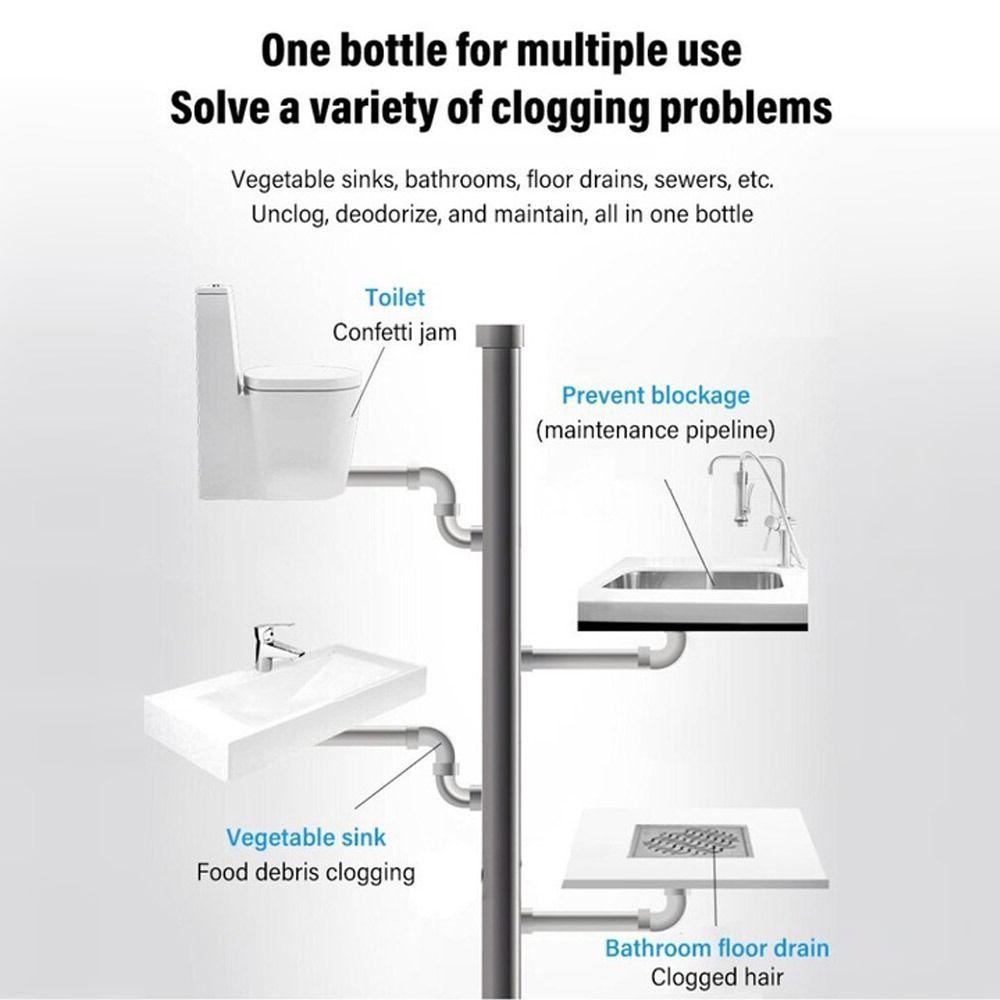 One bottle for multiple use
Solve a variety of clogging problems

Vegetable sinks, bathrooms, floor drains, sewers, etc.
Unclog, deodorize, and maintain, all in one bottle

Toilet
Confetti jam

Prevent blockage
(maintenance pipeline)

Vegetable sink
Food debris clogging

Bathroom floor drain
Clogged hair