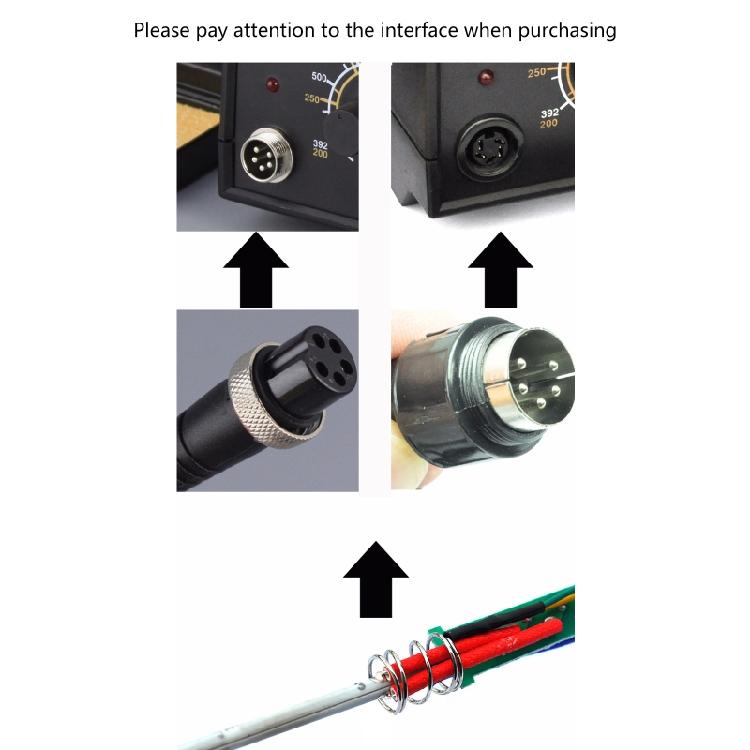 Please pay attention to the interface when purchasing

500
250
392
200

250
392
200