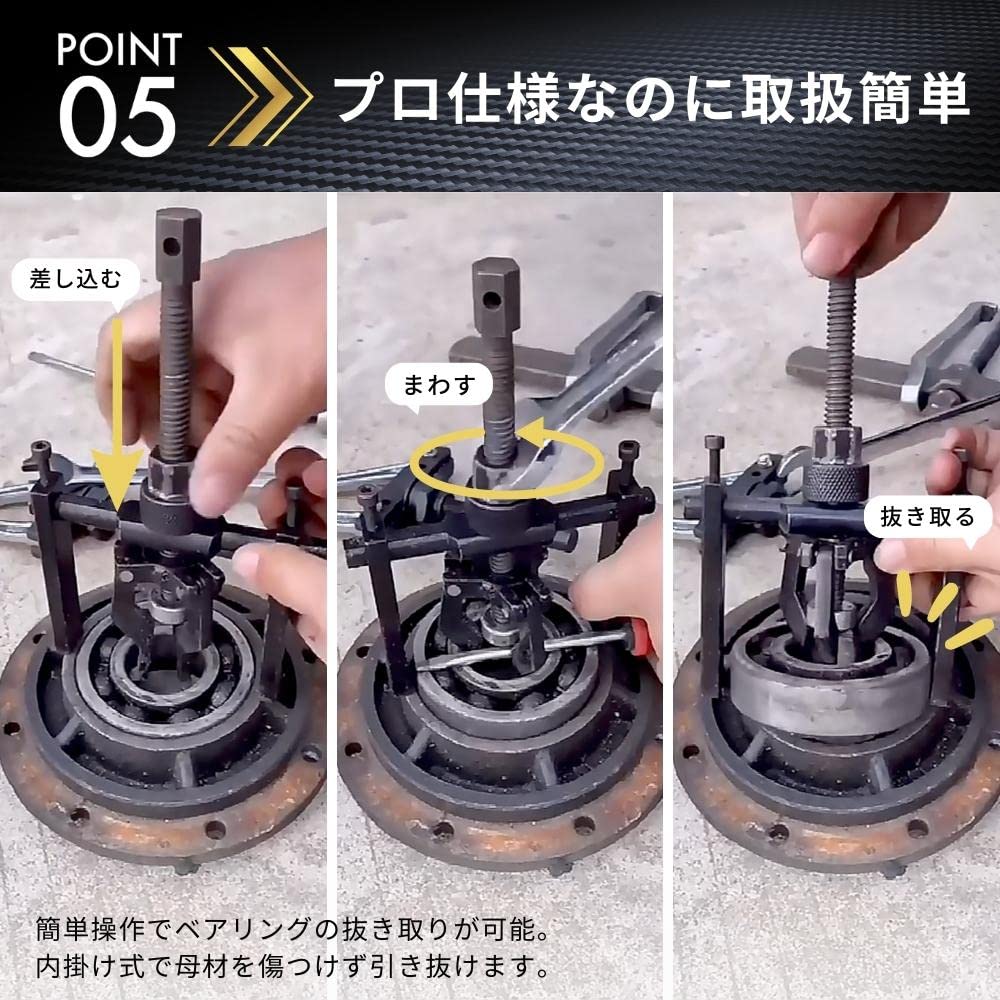 POINT 05

プロ仕様なのに取扱簡単

差し込む

まわす

抜き取る

簡単操作でベアリングの抜き取りが可能。
内掛け式で母材を傷つけず引き抜けます。