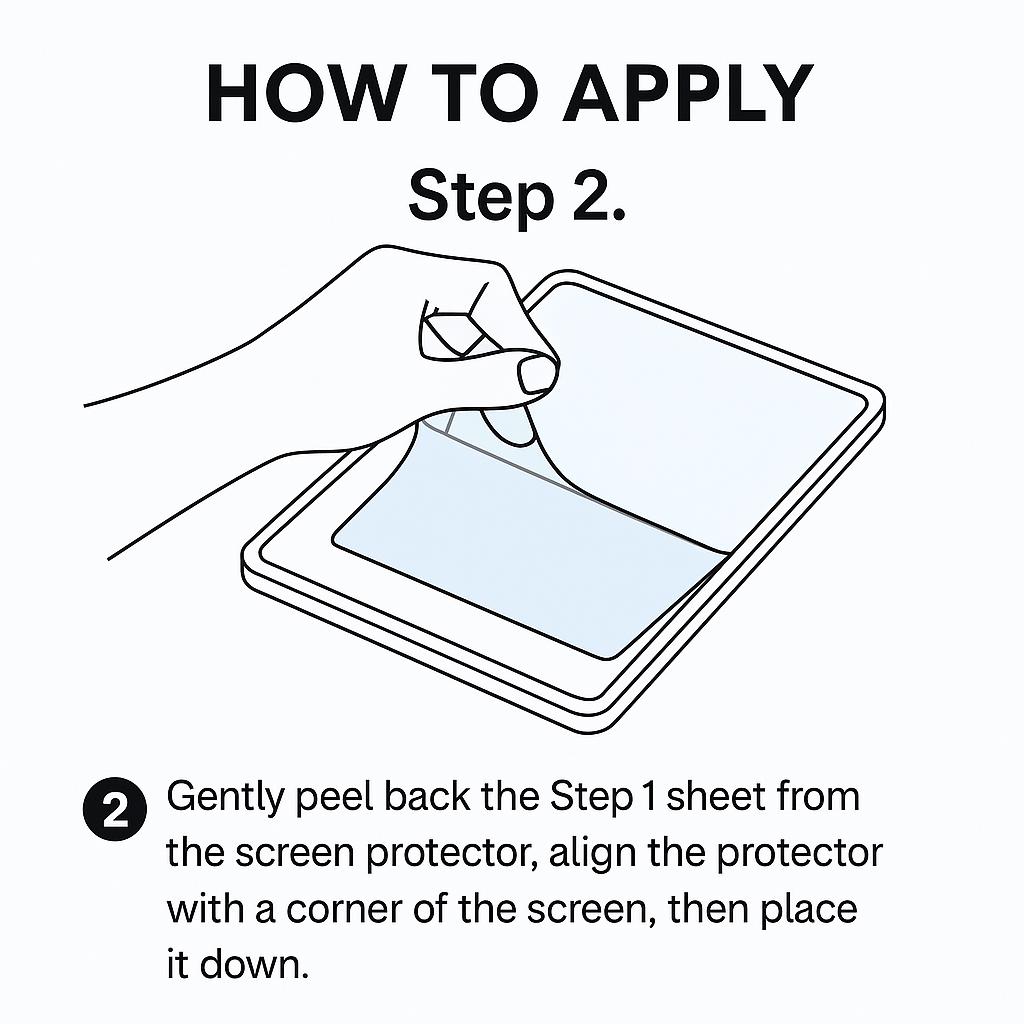 HOW TO APPLY
Step 2.

2 Gently peel back the Step 1 sheet from the screen protector, align the protector with a corner of the screen, then place it down.