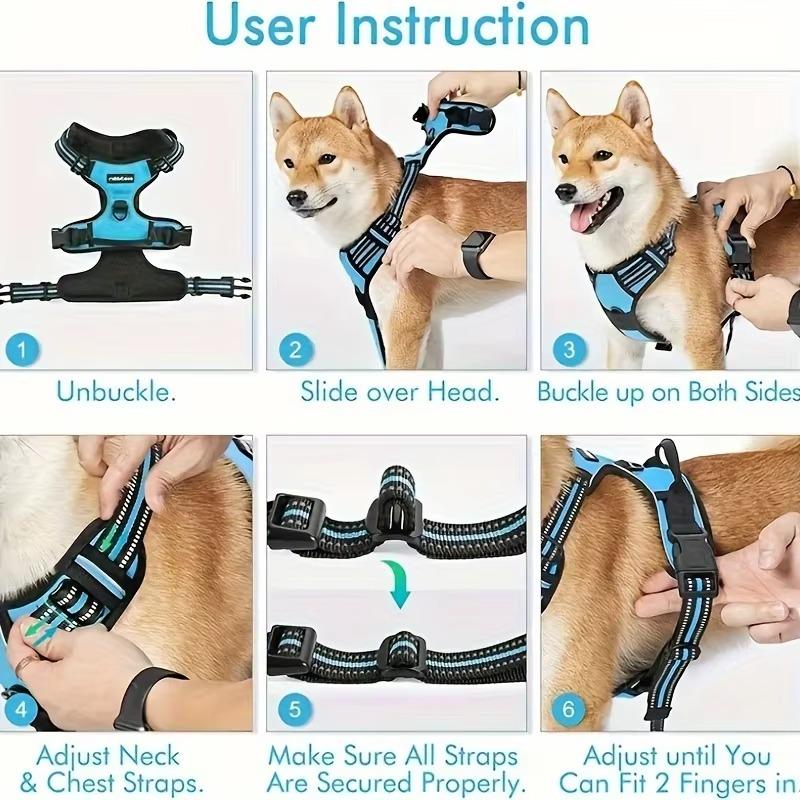 User Instruction

1
Unbuckle.

2
Slide over Head.

3
Buckle up on Both Sides

4
Adjust Neck & Chest Straps.

5
Make Sure All Straps Are Secured Properly.

6
Adjust until You Can Fit 2 Fingers in