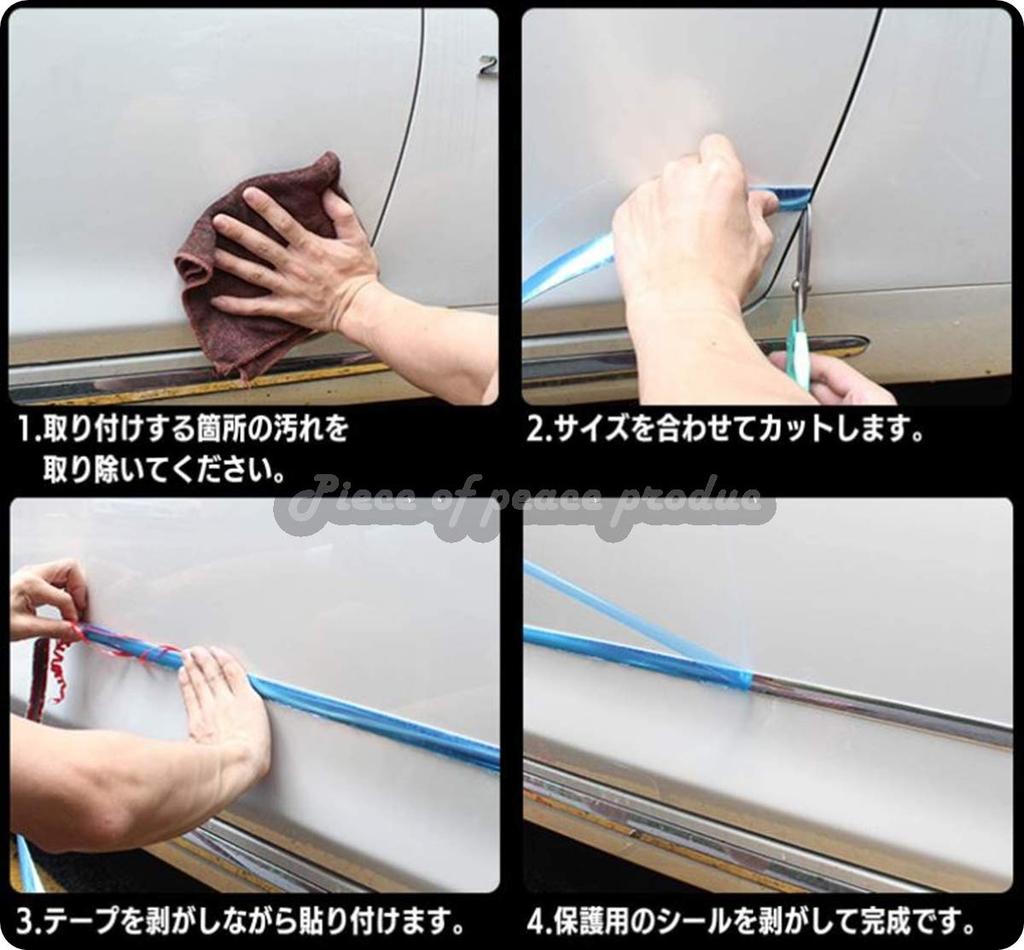 1.取り付けする箇所の汚れを取り除いてください。

2.サイズを合わせてカットします。

Piece of peace produc

3.テープを剥がしながら貼り付けます。

4.保護用のシールを剥がして完成です。