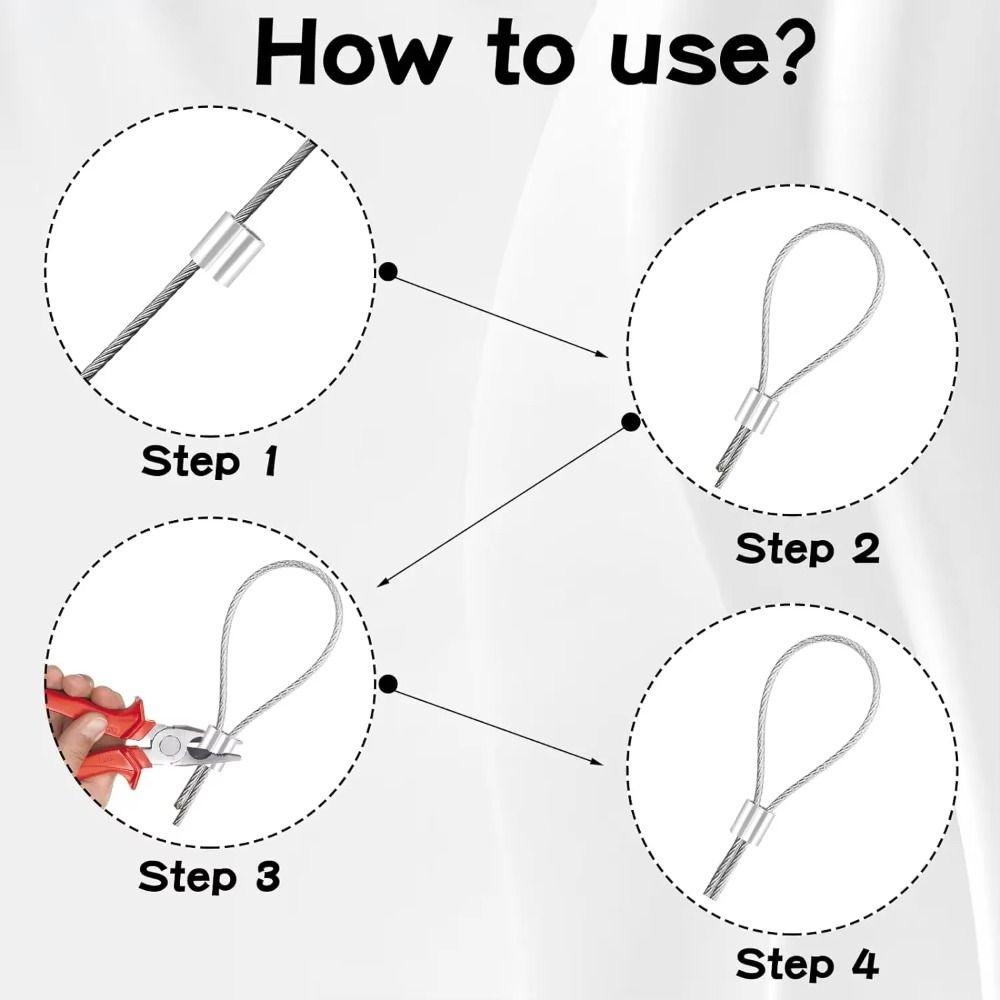 How to use?

Step 1

Step 2

Step 3

Step 4