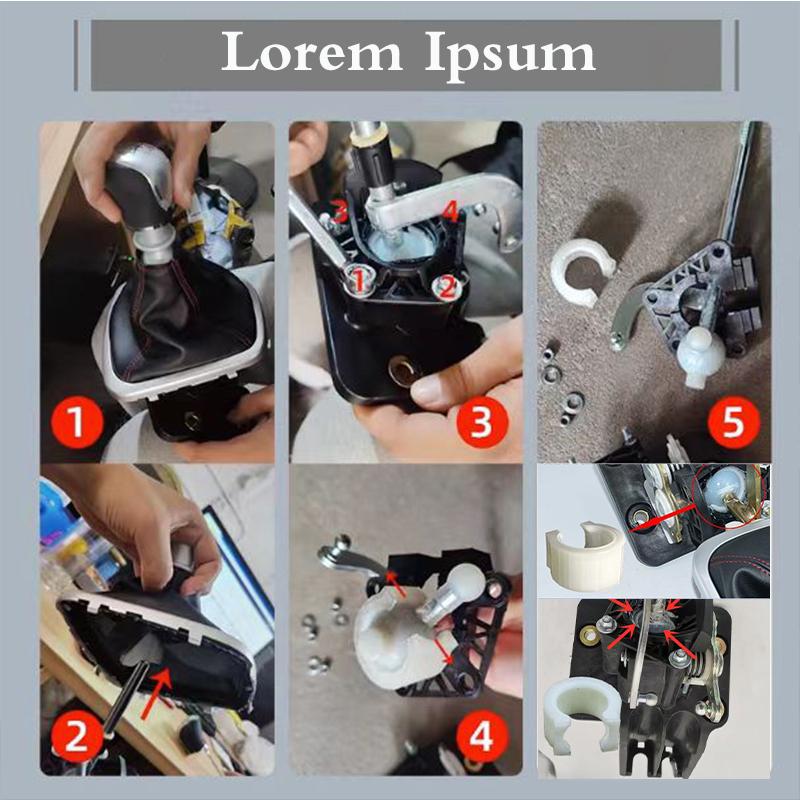 Lorem Ipsum

1

3
4
1
2
3

5

2

4