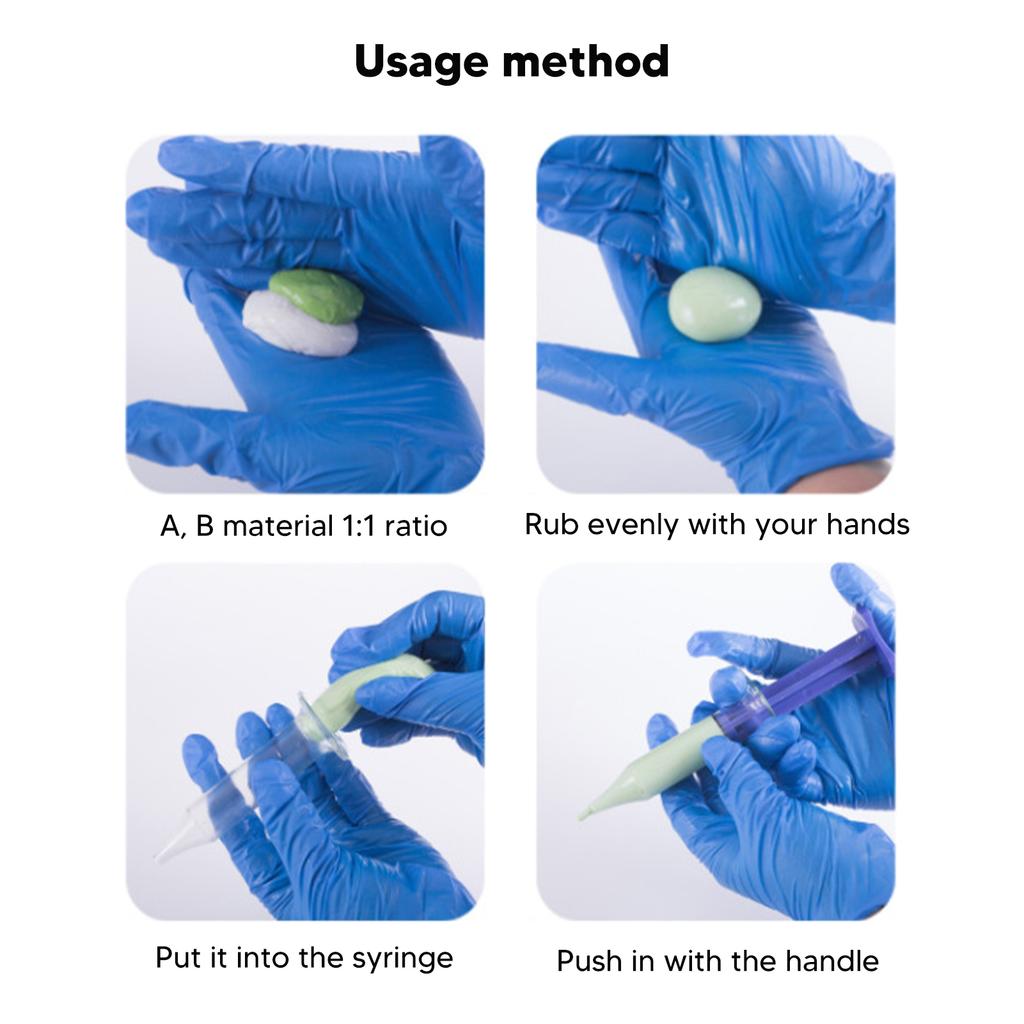 Usage method

A, B material 1:1 ratio

Rub evenly with your hands

Put it into the syringe

Push in with the handle