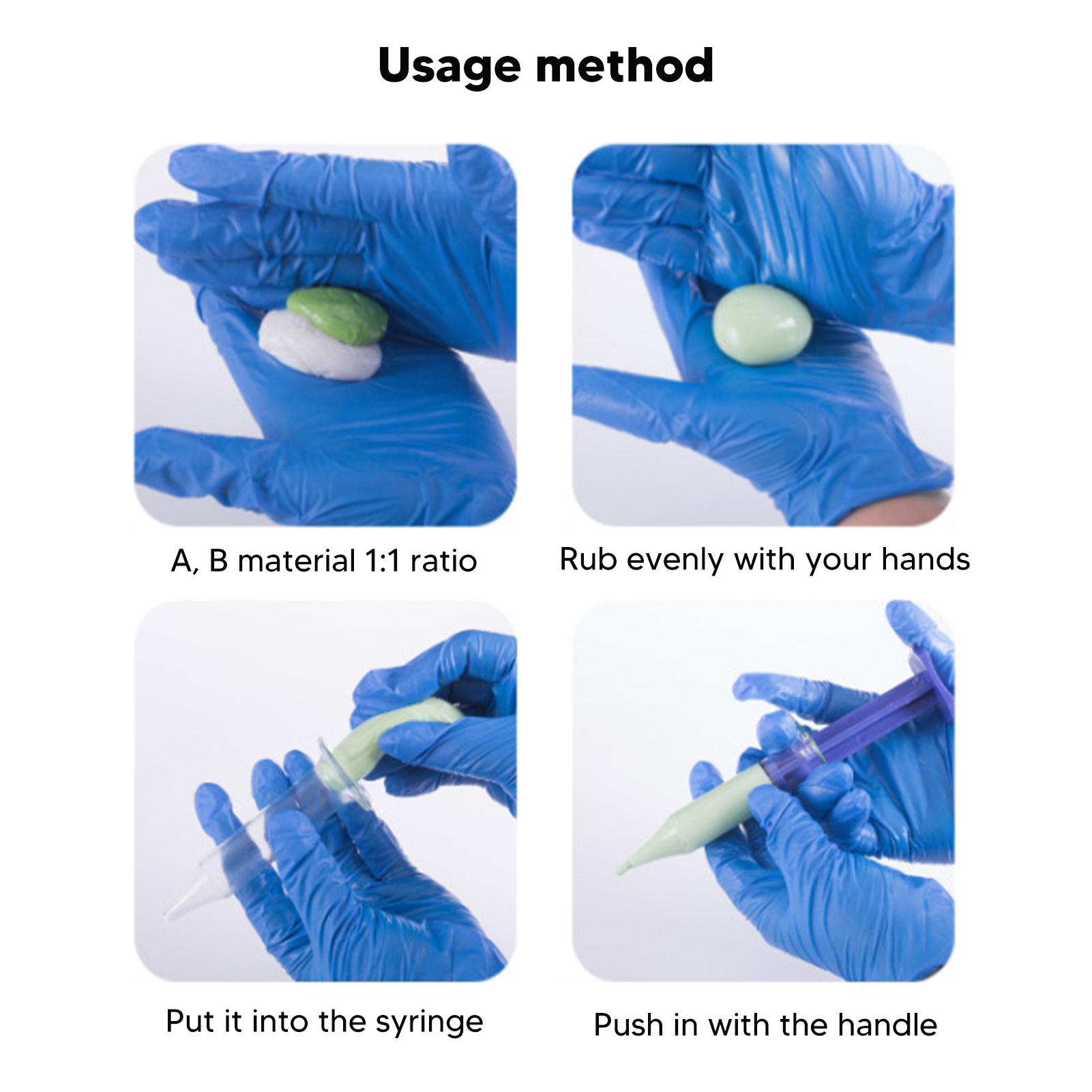 Usage method

A, B material 1:1 ratio

Rub evenly with your hands

Put it into the syringe

Push in with the handle