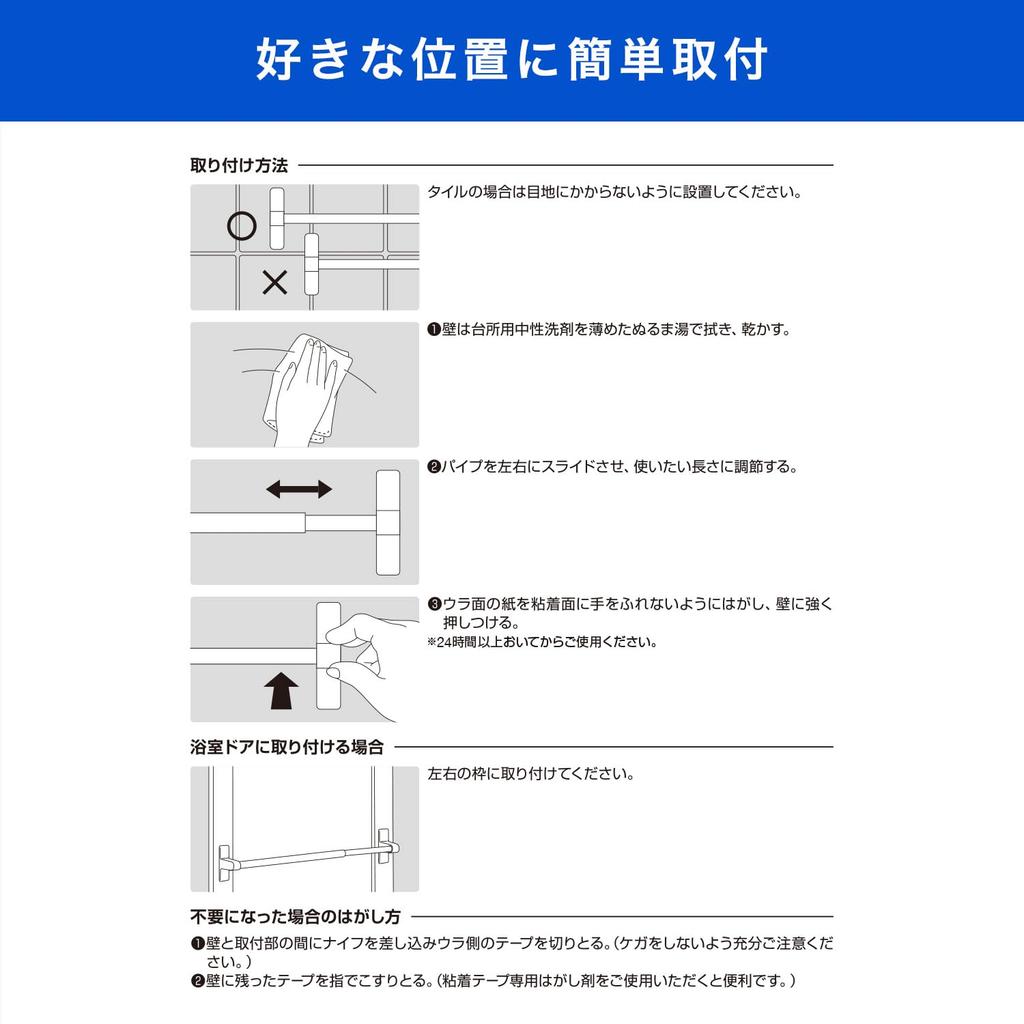 好きな位置に簡単取付

取り付け方法

○
×

タイルの場合は目地にかからないように設置してください。

❶壁は台所用中性洗剤を薄めたぬるま湯で拭き、乾かす。

❷パイプを左右にスライドさせ、使いたい長さに調節する。

❸ウラ面の紙を粘着面に手をふれないようにはがし、壁に強く押しつける。
※24時間以上おいてからご使用ください。

浴室ドアに取り付ける場合

左右の枠に取り付けてください。

不要になった場合のはがし方

❶壁と取付部の間にナイフを差し込みウラ側のテープを切りとる。（ケガをしないよう充分ご注意ください。）
❷壁に残ったテープを指でこすりとる。（粘着テープ専用はがし剤をご使用いただくと便利です。）