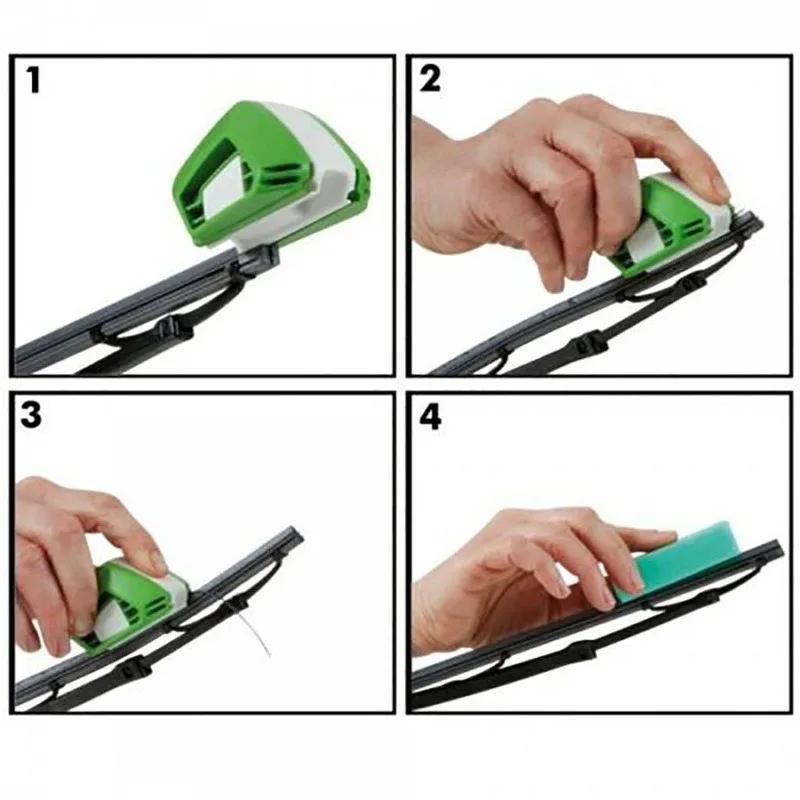 1

2

3

4