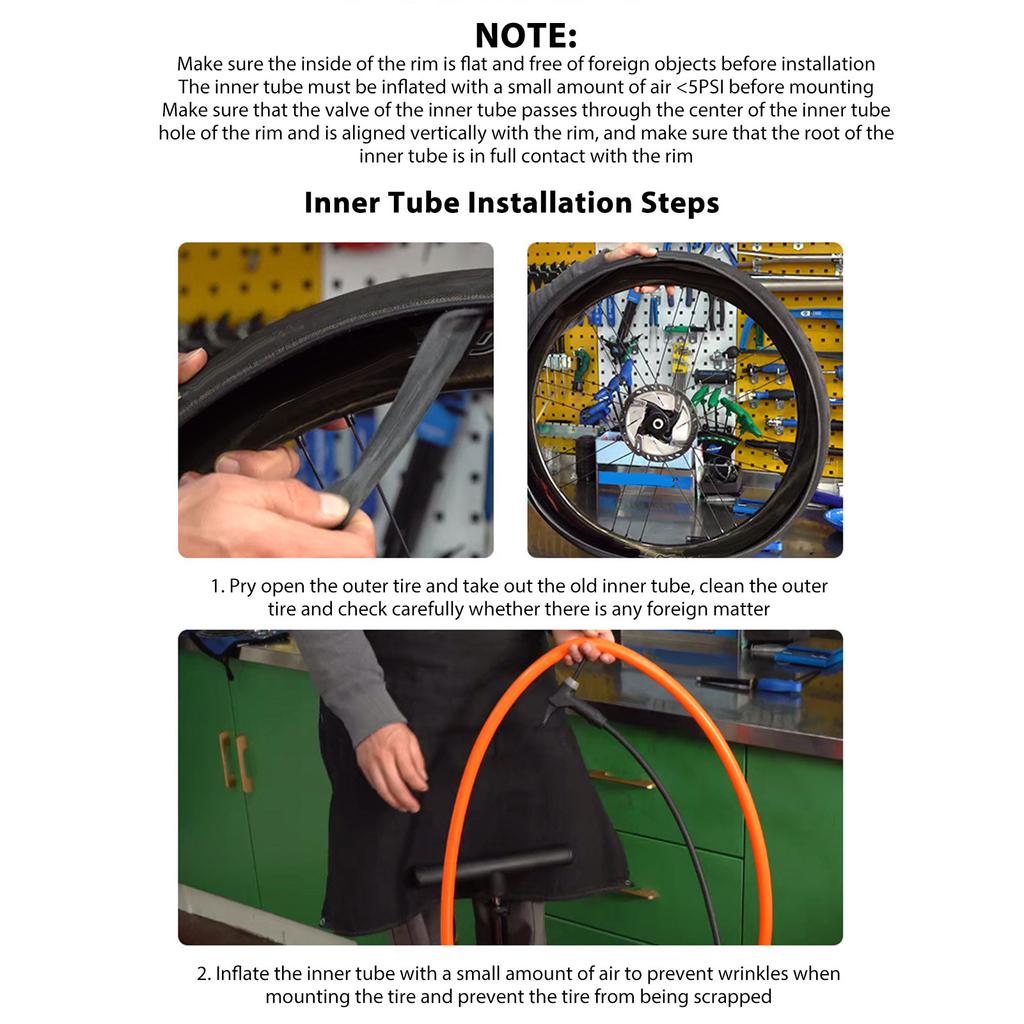 NOTE:
Make sure the inside of the rim is flat and free of foreign objects before installation
The inner tube must be inflated with a small amount of air <5PSI before mounting
Make sure that the valve of the inner tube passes through the center of the inner tube hole of the rim and is aligned vertically with the rim, and make sure that the root of the inner tube is in full contact with the rim

Inner Tube Installation Steps

1. Pry open the outer tire and take out the old inner tube, clean the outer tire and check carefully whether there is any foreign matter

2. Inflate the inner tube with a small amount of air to prevent wrinkles when mounting the tire and prevent the tire from being scrapped