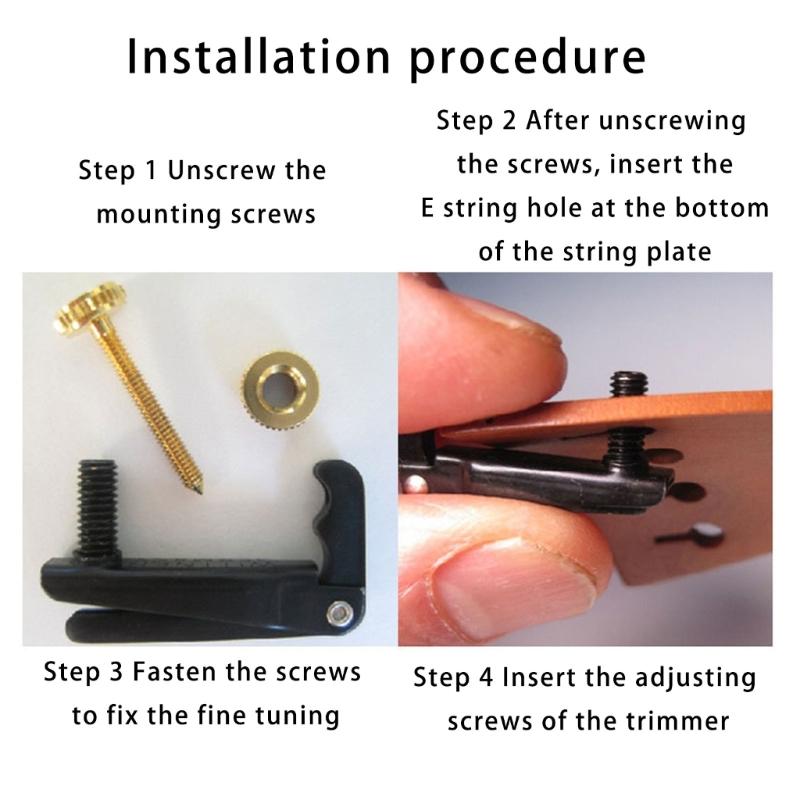 Installation procedure

Step 1 Unscrew the mounting screws

Step 2 After unscrewing the screws, insert the E string hole at the bottom of the string plate

Step 3 Fasten the screws to fix the fine tuning

Step 4 Insert the adjusting screws of the trimmer