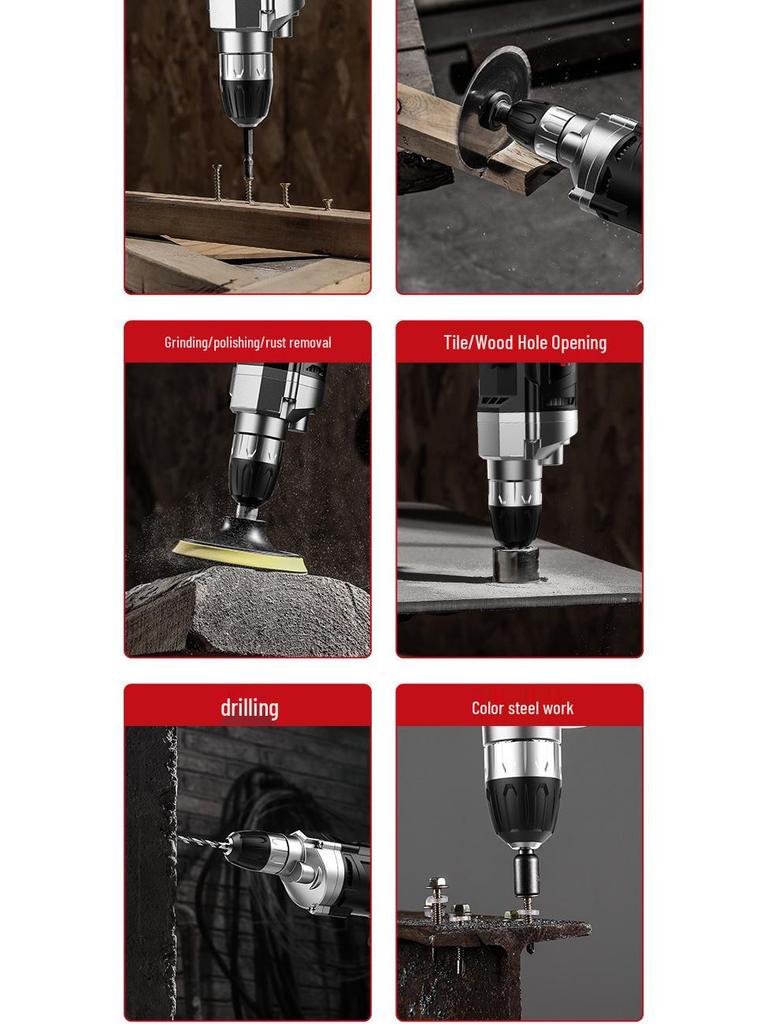 Grinding/polishing/rust removal

Tile/Wood Hole Opening

drilling

Color steel work