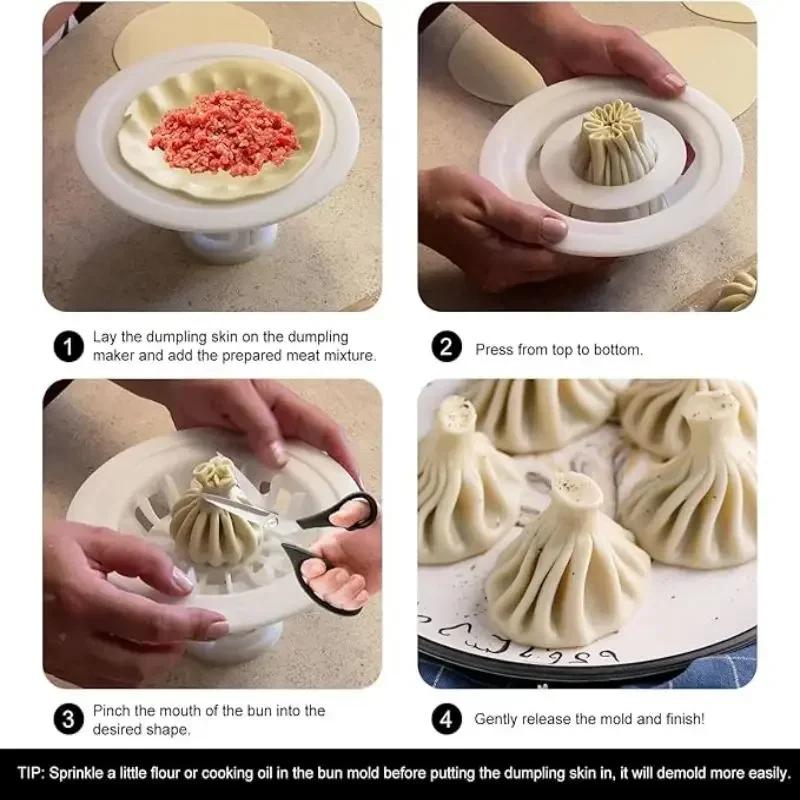 1 Lay the dumpling skin on the dumpling maker and add the prepared meat mixture.

2 Press from top to bottom.

3 Pinch the mouth of the bun into the desired shape.

4 Gently release the mold and finish!

TIP: Sprinkle a little flour or cooking oil in the bun mold before putting the dumpling skin in, it will demold more easily.