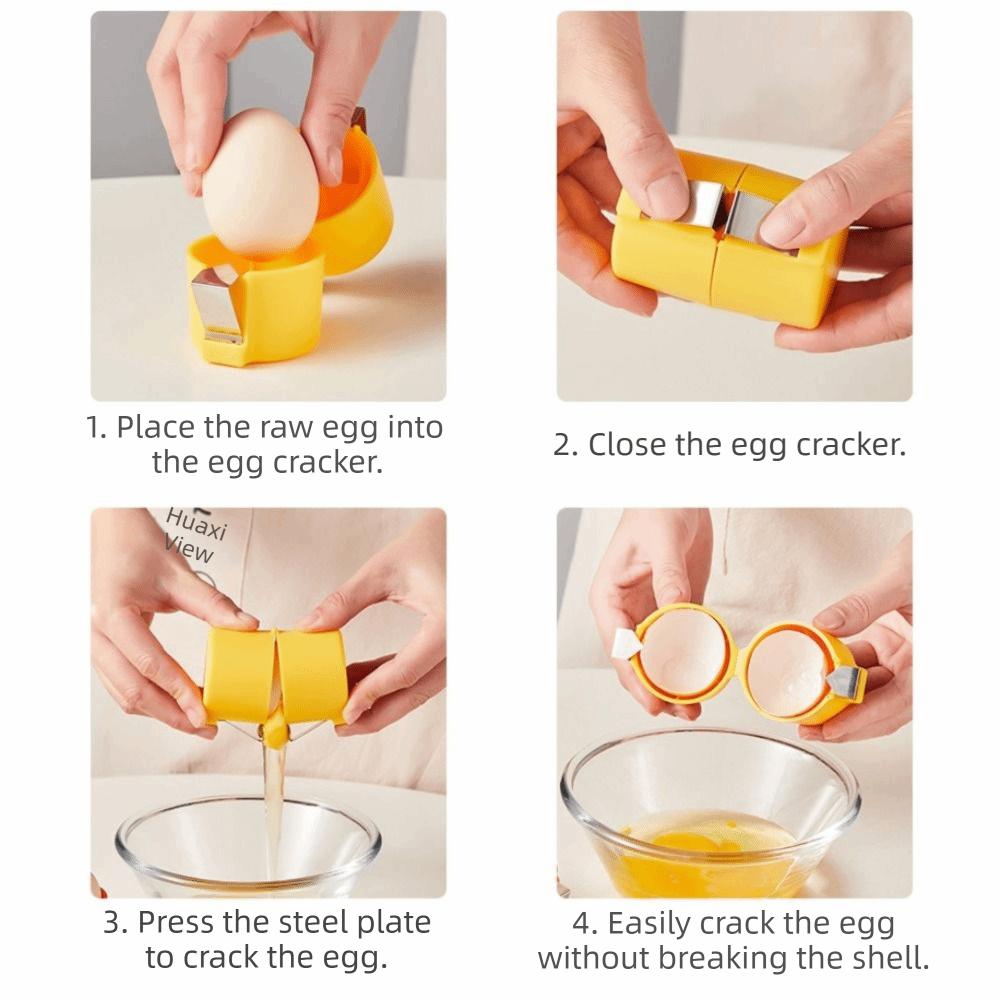 1. Place the raw egg into the egg cracker.

2. Close the egg cracker.

Huaxi View

3. Press the steel plate to crack the egg.

4. Easily crack the egg without breaking the shell.