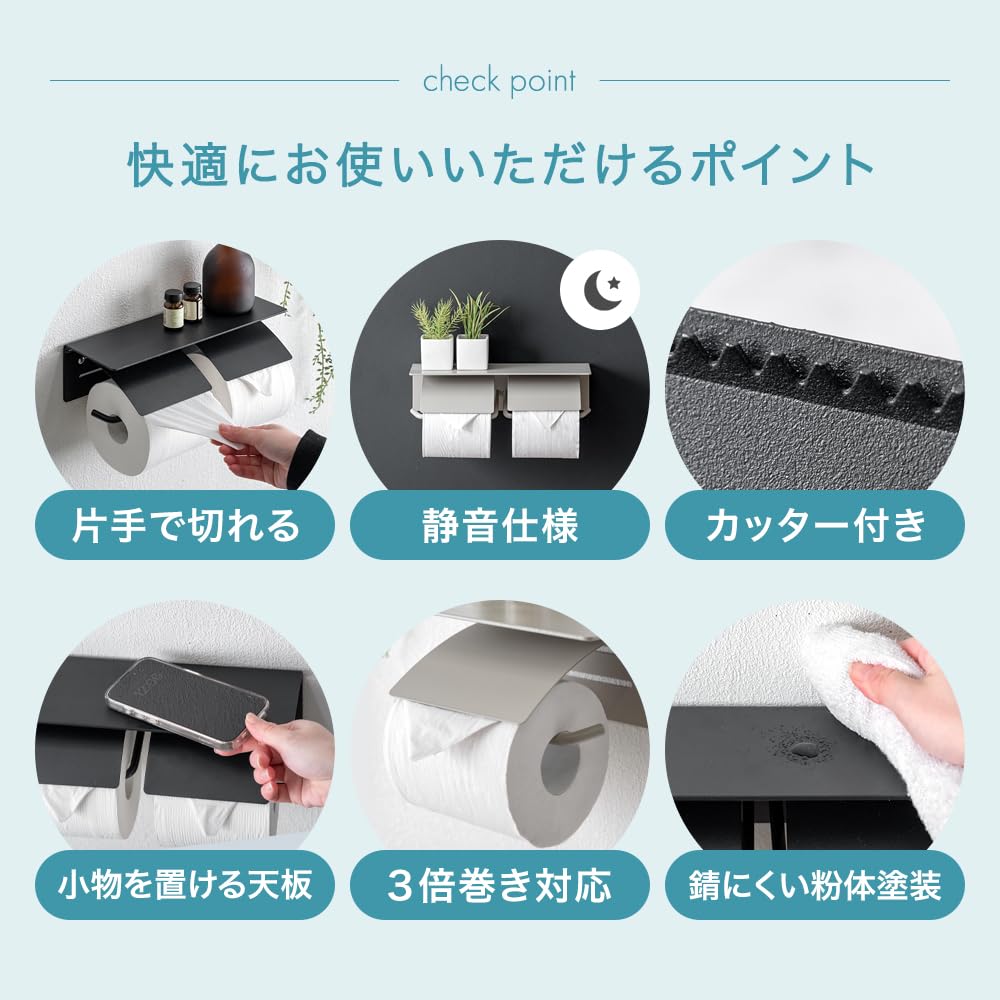 check point

快適にお使いいただけるポイント

片手で切れる

静音仕様

カッター付き

小物を置ける天板

3倍巻き対応

錆にくい粉体塗装