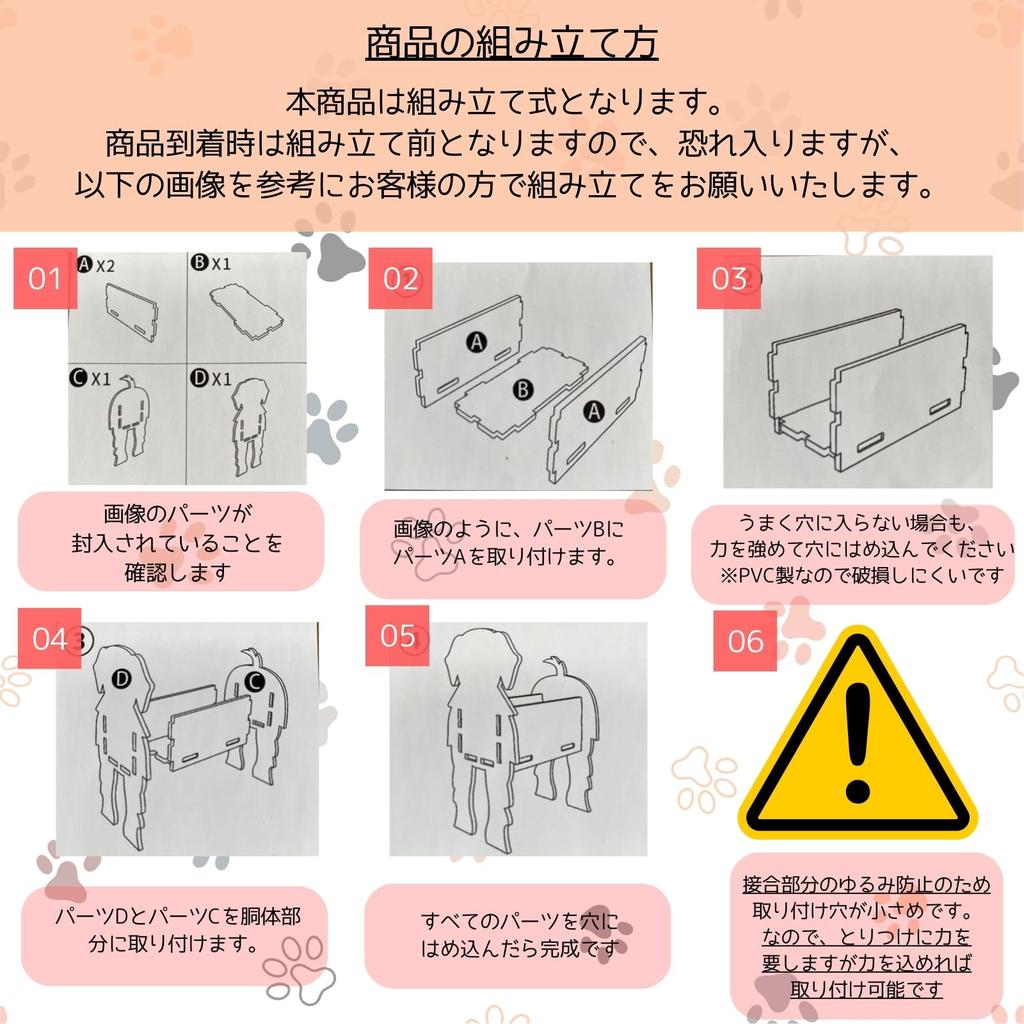 商品の組み立て方

本商品は組み立て式となります。
商品到着時は組み立て前となりますので、恐れ入りますが、
以下の画像を参考にお客様の方で組み立てをお願いいたします。

01
A X2
B X1
C X1
D X1

画像のパーツが
封入されていることを
確認します

02
A
B
A

画像のように、パーツBに
パーツAを取り付けます。

03

うまく穴に入らない場合も、
力を強めて穴にはめ込んでください
※PVC製なので破損しにくいです

04
D
C

パーツDとパーツCを胴体部分に取り付けます。

05

すべてのパーツを穴に
はめ込んだら完成です

06

接合部分のゆるみ防止のため
取り付け穴が小さめです。
なので、とりつけに力を
要しますが力を込めれば
取り付け可能です