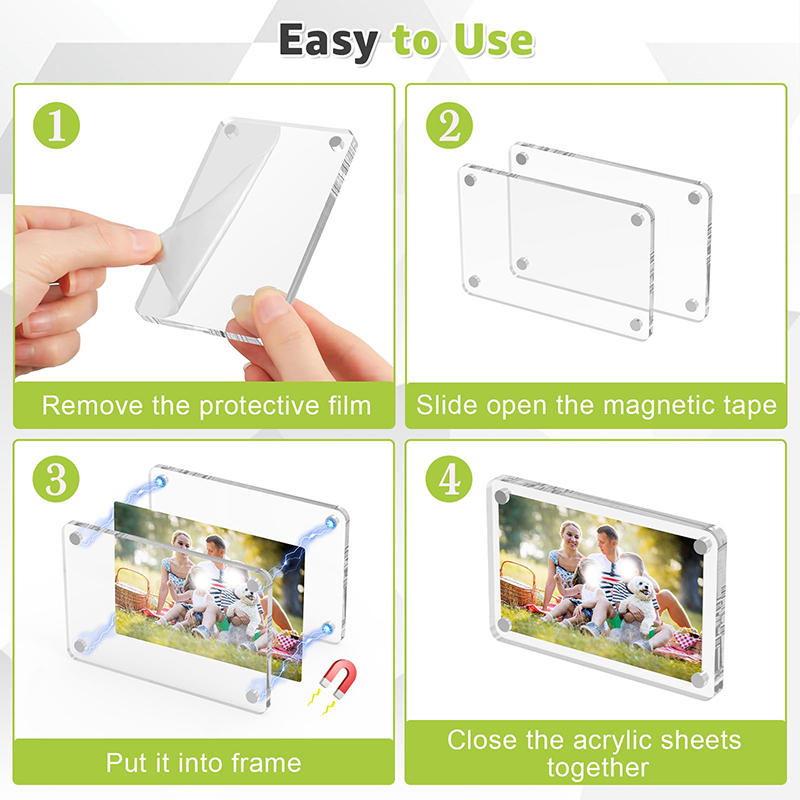 Easy to Use

1
Remove the protective film

2
Slide open the magnetic tape

3
Put it into frame

4
Close the acrylic sheets together