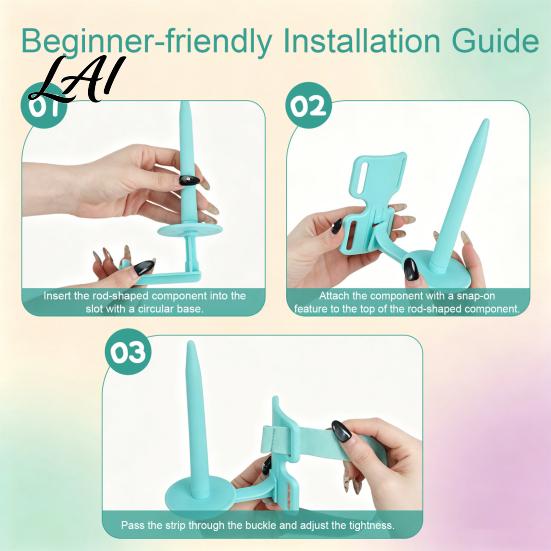 Beginner-friendly Installation Guide

LAI

01

Insert the rod-shaped component into the slot with a circular base.

02

Attach the component with a snap-on feature to the top of the rod-shaped component.

03

Pass the strip through the buckle and adjust the tightness.