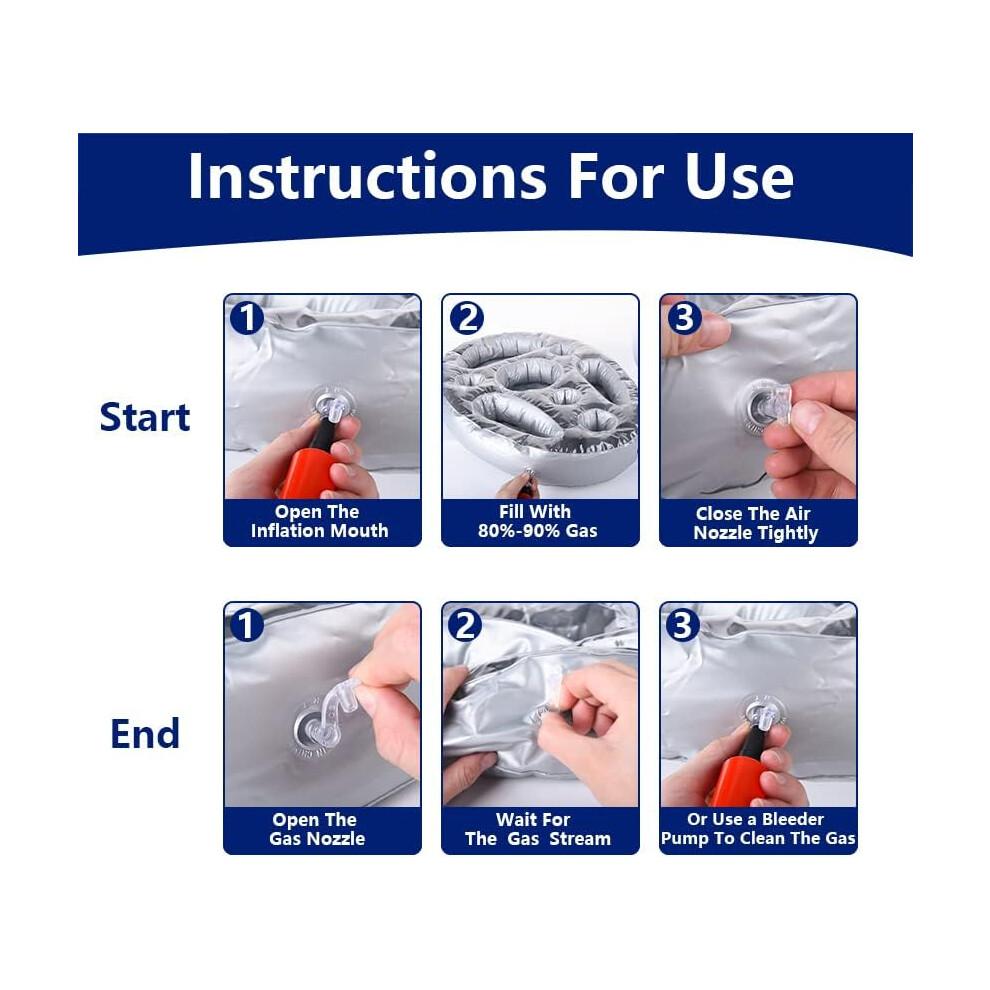 Instructions For Use

Start

1
Open The Inflation Mouth

2
Fill With 80%-90% Gas

3
Close The Air Nozzle Tightly

End

1
Open The Gas Nozzle

2
Wait For The Gas Stream

3
Or Use a Bleeder Pump To Clean The Gas