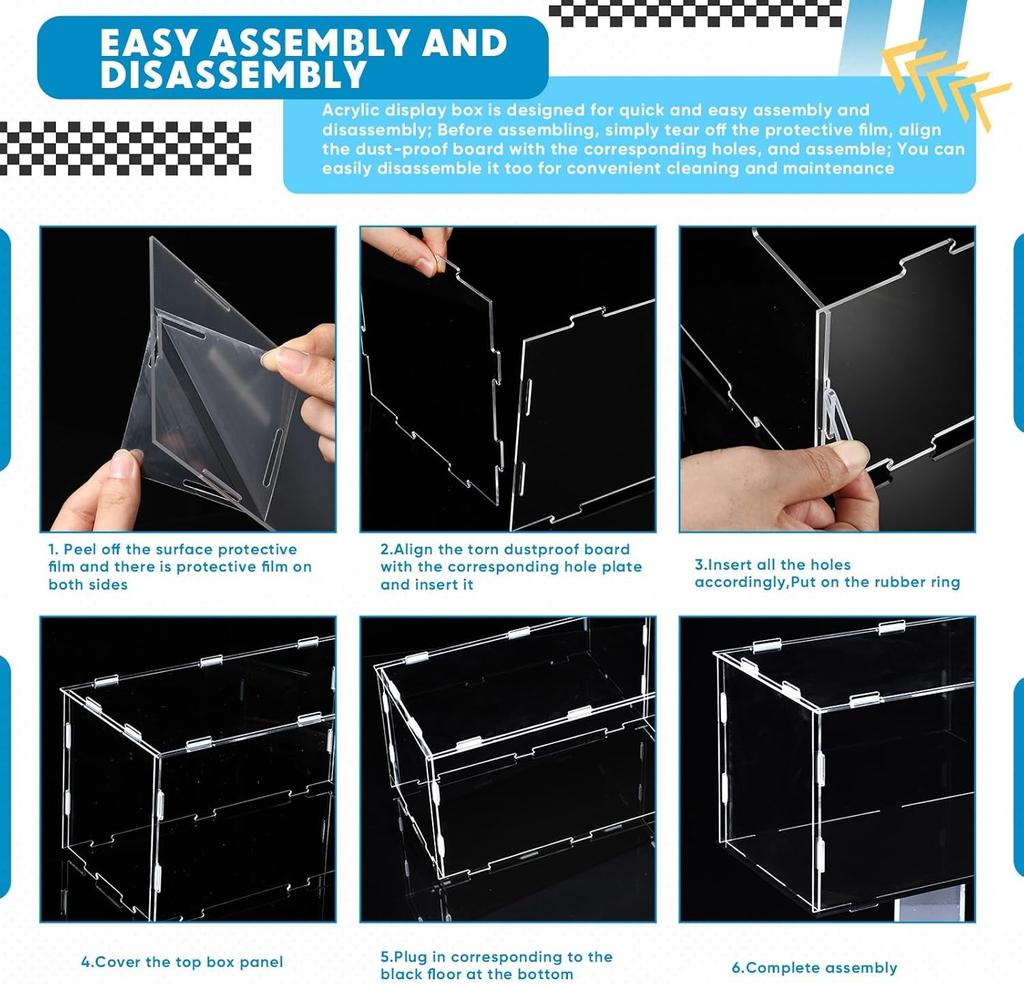 EASY ASSEMBLY AND DISASSEMBLY

Acrylic display box is designed for quick and easy assembly and disassembly; Before assembling, simply tear off the protective film, align the dust-proof board with the corresponding holes, and assemble; You can easily disassemble it too for convenient cleaning and maintenance

1. Peel off the surface protective film and there is protective film on both sides

2.Align the torn dustproof board with the corresponding hole plate and insert it

3.Insert all the holes accordingly,Put on the rubber ring

4.Cover the top box panel

5.Plug in corresponding to the black floor at the bottom

6.Complete assembly