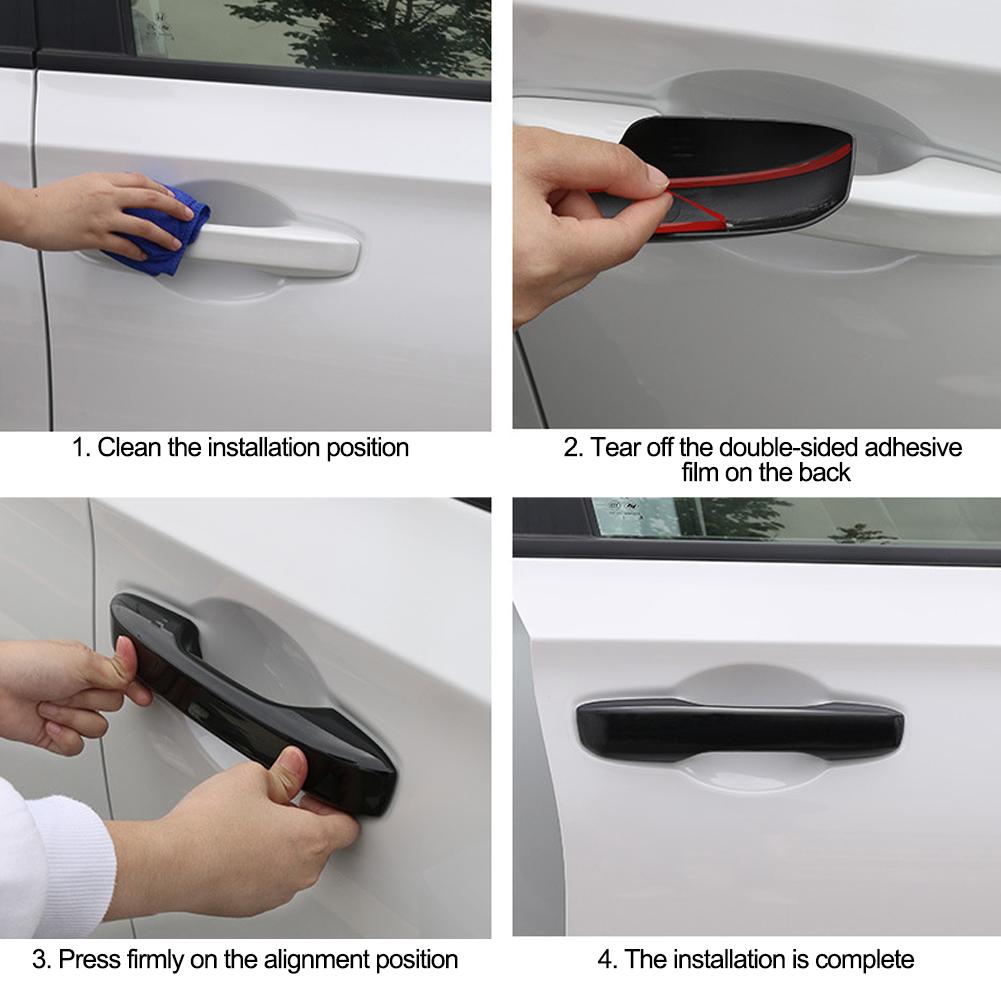 1. Clean the installation position

2. Tear off the double-sided adhesive film on the back

3. Press firmly on the alignment position

4. The installation is complete