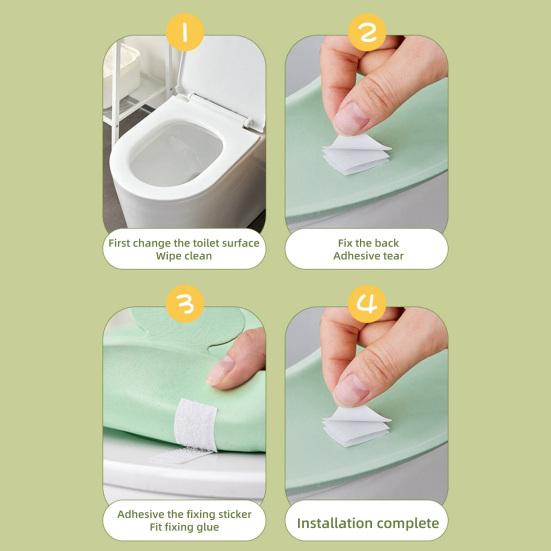 1

First change the toilet surface
Wipe clean

2

Fix the back
Adhesive tear

3

Adhesive the fixing sticker
Fit fixing glue

4

Installation complete