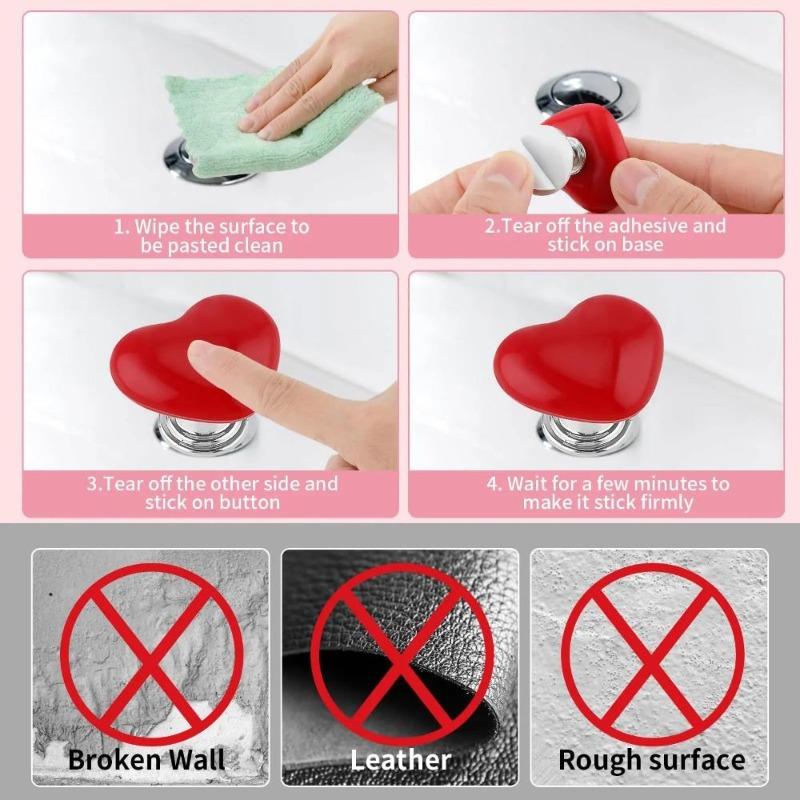 1. Wipe the surface to be pasted clean

2.Tear off the adhesive and stick on base

3.Tear off the other side and stick on button

4. Wait for a few minutes to make it stick firmly

Broken Wall

Leather

Rough surface