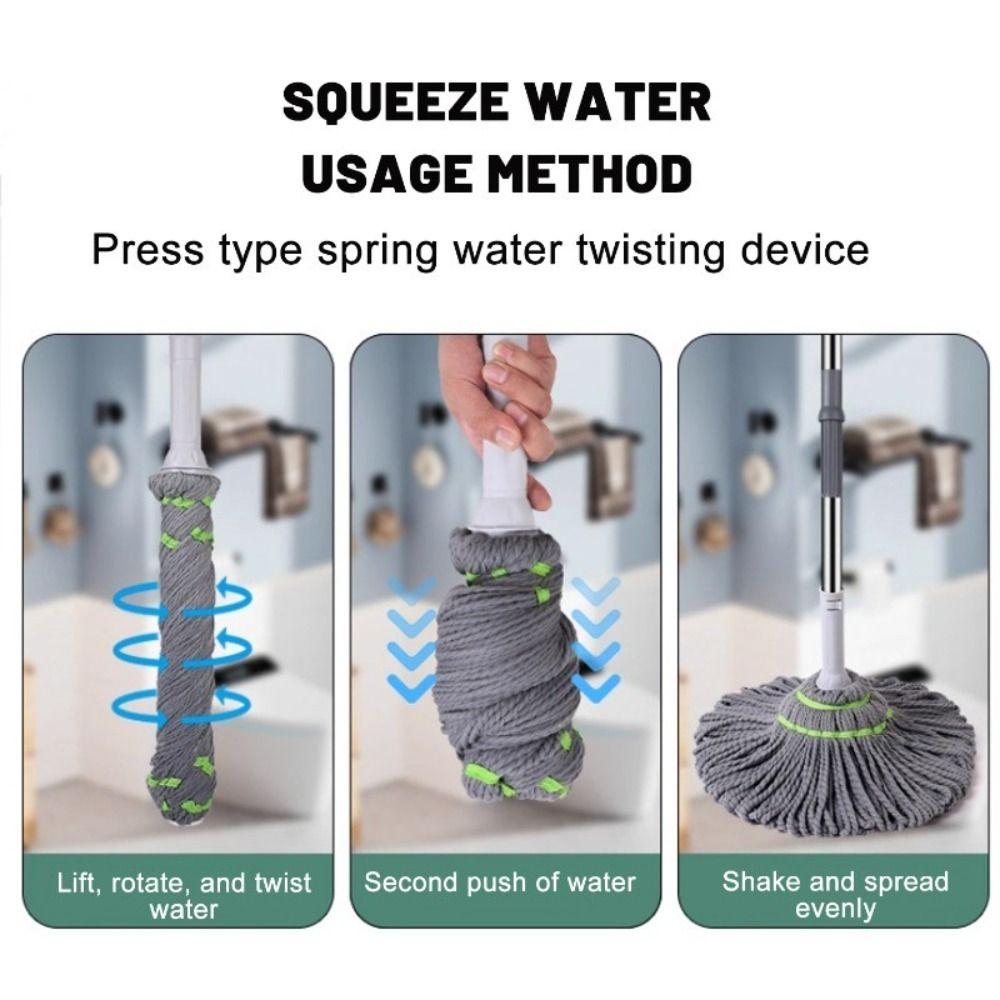 SQUEEZE WATER
USAGE METHOD

Press type spring water twisting device

Lift, rotate, and twist water

Second push of water

Shake and spread evenly