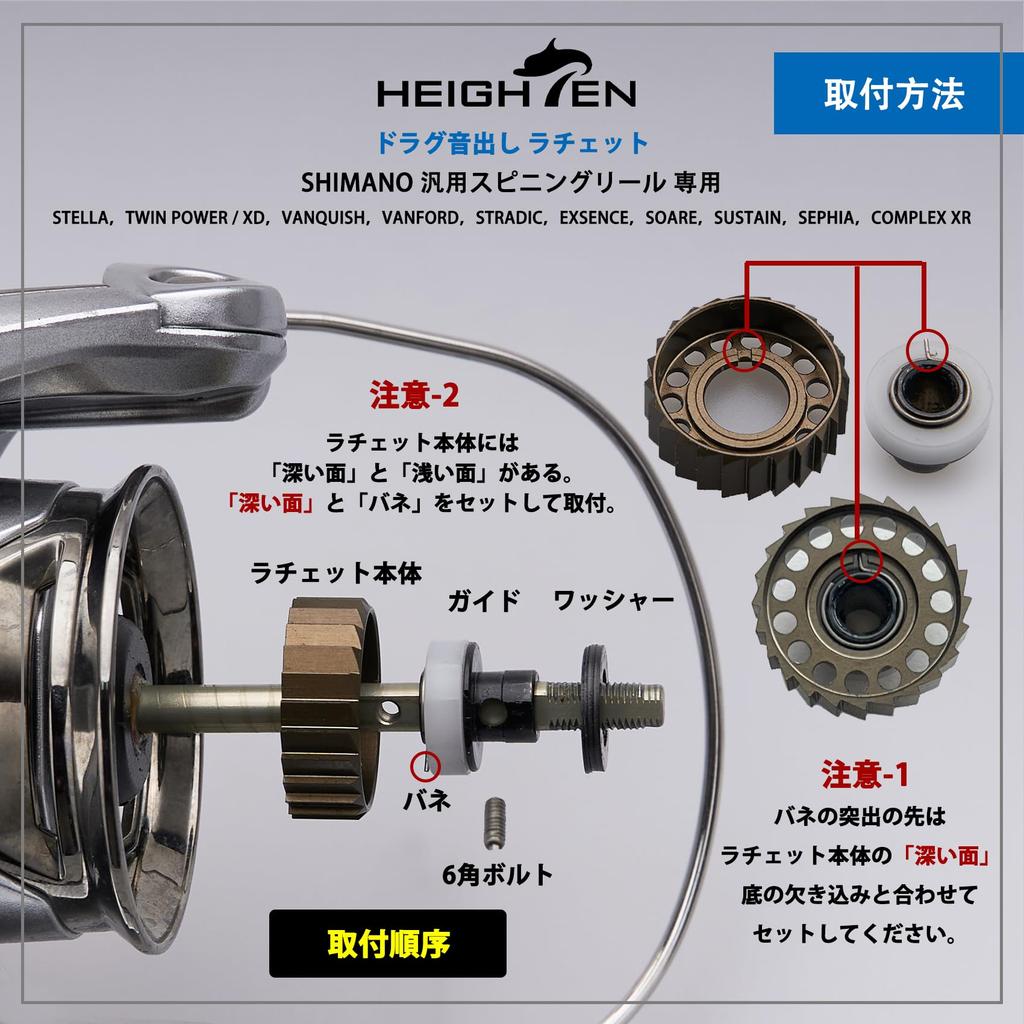 HEIGHTEN

取付方法

ドラグ音出し ラチェット

SHIMANO 汎用スピニングリール 専用

STELLA, TWIN POWER / XD, VANQUISH, VANFORD, STRADIC, EXSENCE, SOARE, SUSTAIN, SEPHIA, COMPLEX XR

注意-2

ラチェット本体には
「深い面」と「浅い面」がある。
「深い面」と「バネ」をセットして取付。

ラチェット本体

ガイド

ワッシャー

バネ

6角ボルト

取付順序

注意-1

バネの突出の先は
ラチェット本体の「深い面」
底の欠き込みと合わせて
セットしてください。