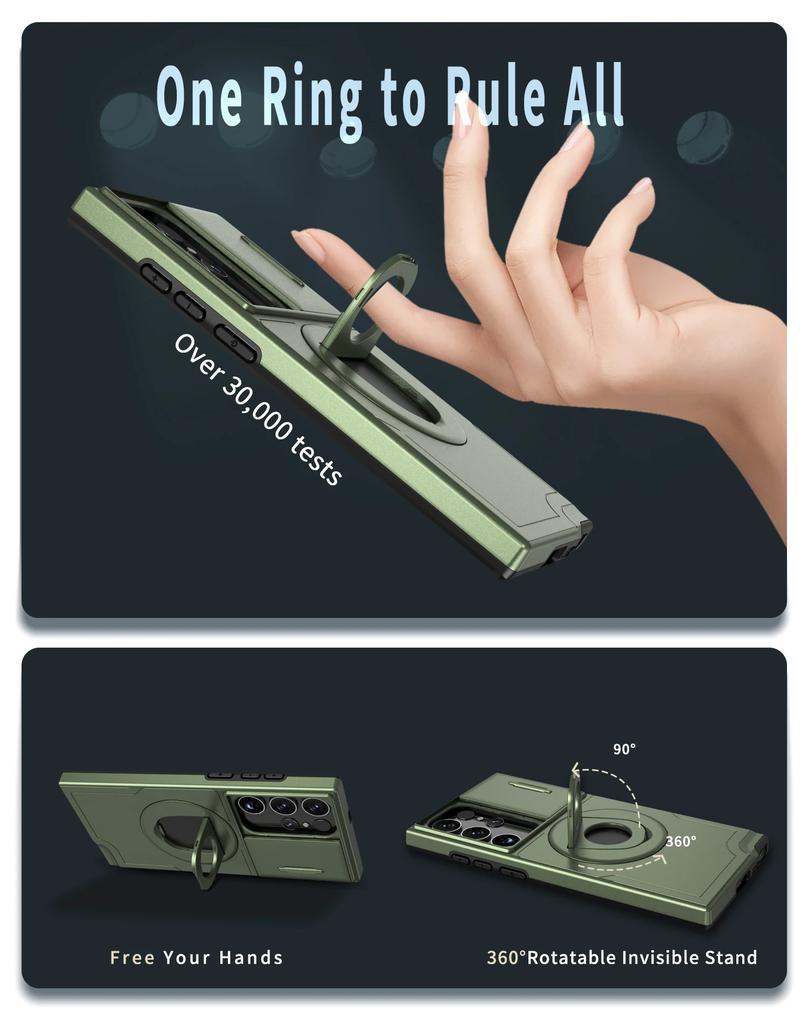 One Ring to Rule All

Over 30,000 tests

90°

360°

Free Your Hands

360°Rotatable Invisible Stand