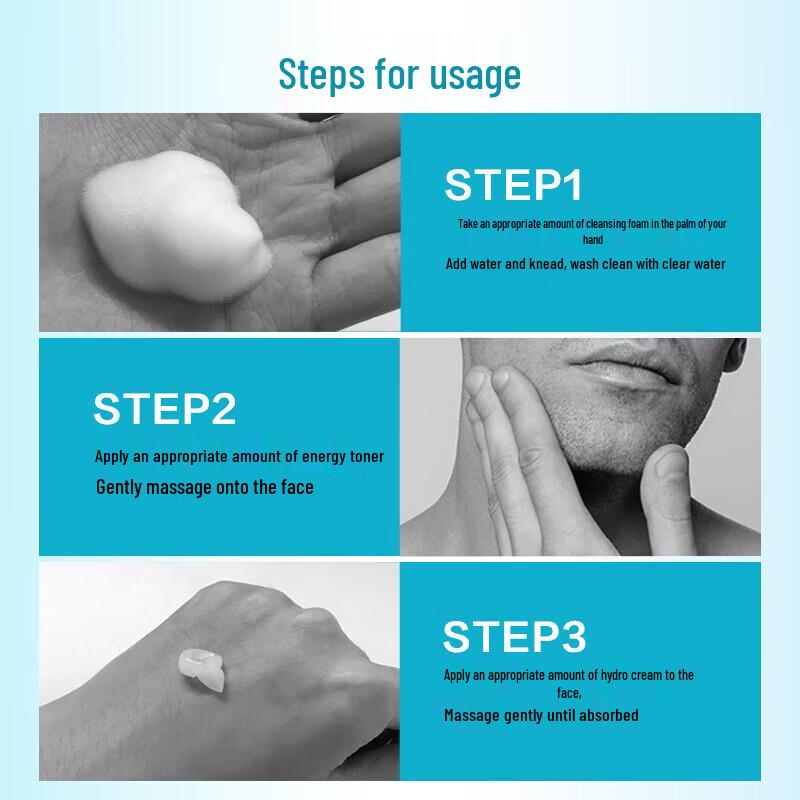 Steps for usage

STEP1

Take an appropriate amount of cleansing foam in the palm of your hand

Add water and knead, wash clean with clear water

STEP2

Apply an appropriate amount of energy toner

Gently massage onto the face

STEP3

Apply an appropriate amount of hydro cream to the face,

Massage gently until absorbed