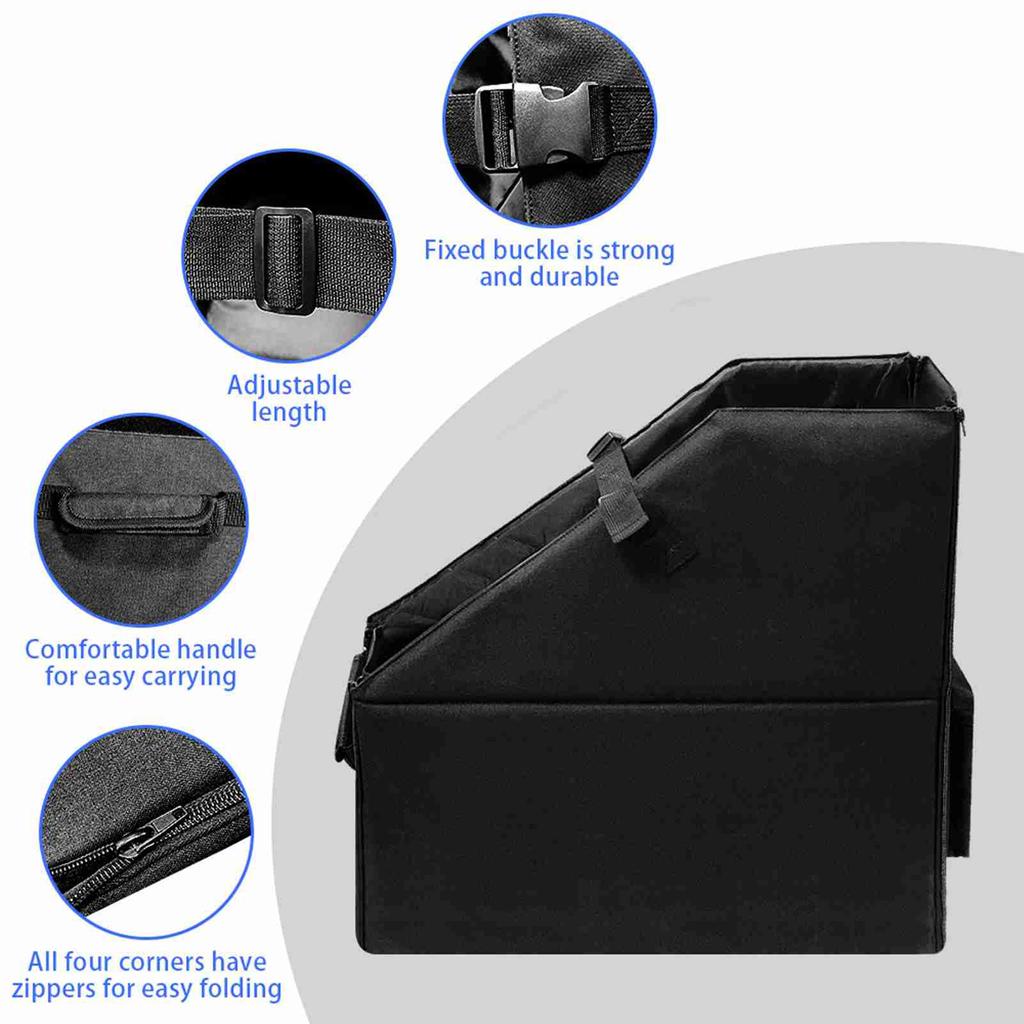 Fixed buckle is strong and durable

Adjustable length

Comfortable handle for easy carrying

All four corners have zippers for easy folding